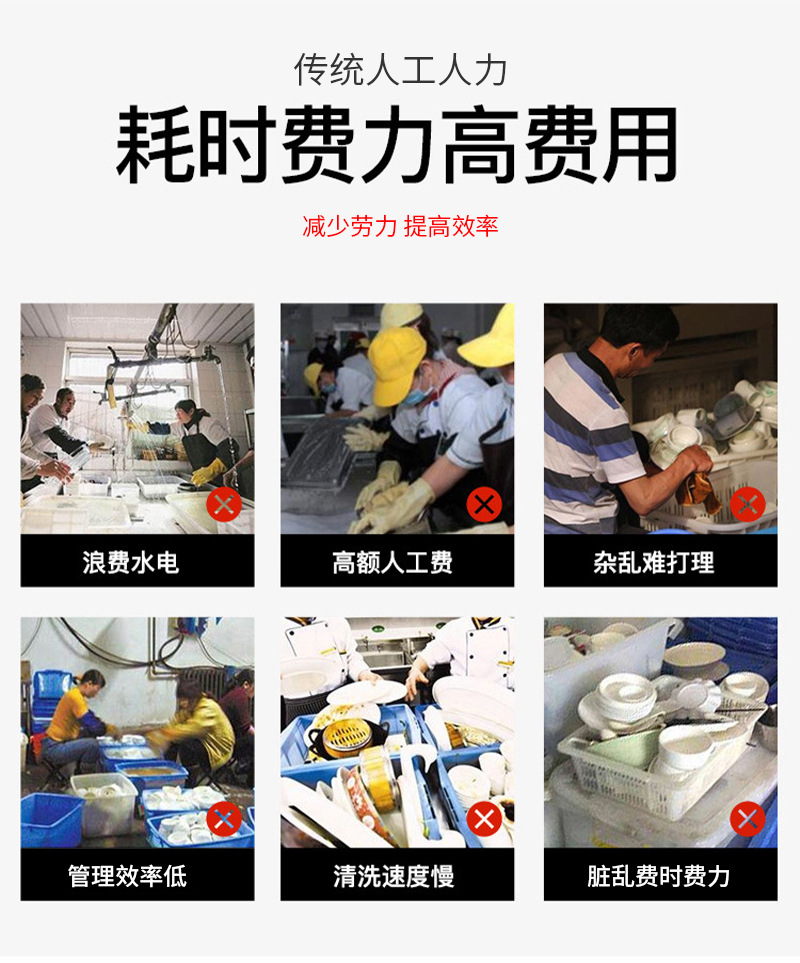 传统人工人力

耗时费力高费用

减少劳力 提高效率

浪费水电

高额人工费

杂乱难打理

管理效率低

清洗速度慢

脏乱费时费力