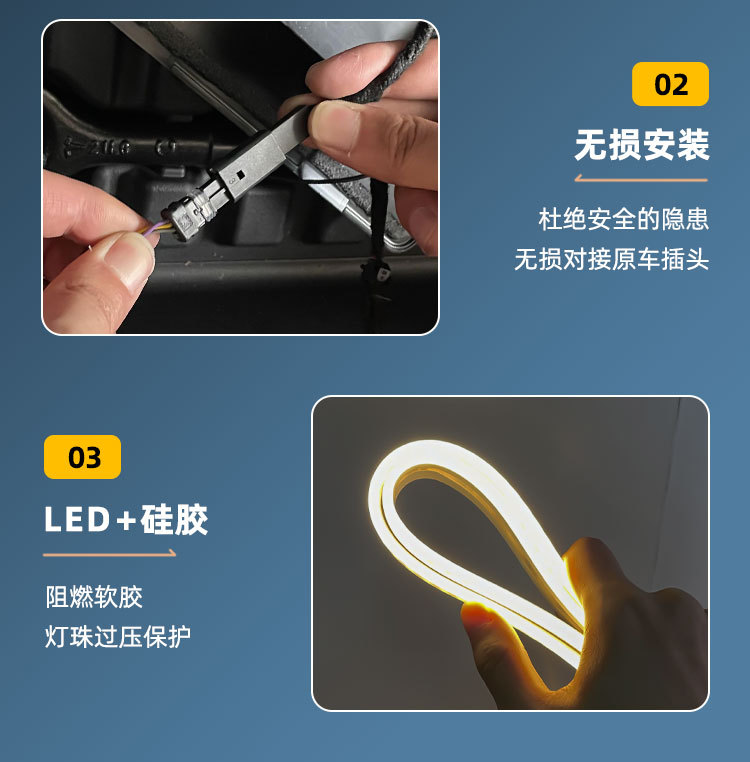 02

无损安装

杜绝安全的隐患
无损对接原车插头

03

LED+硅胶

阻燃软胶
灯珠过压保护