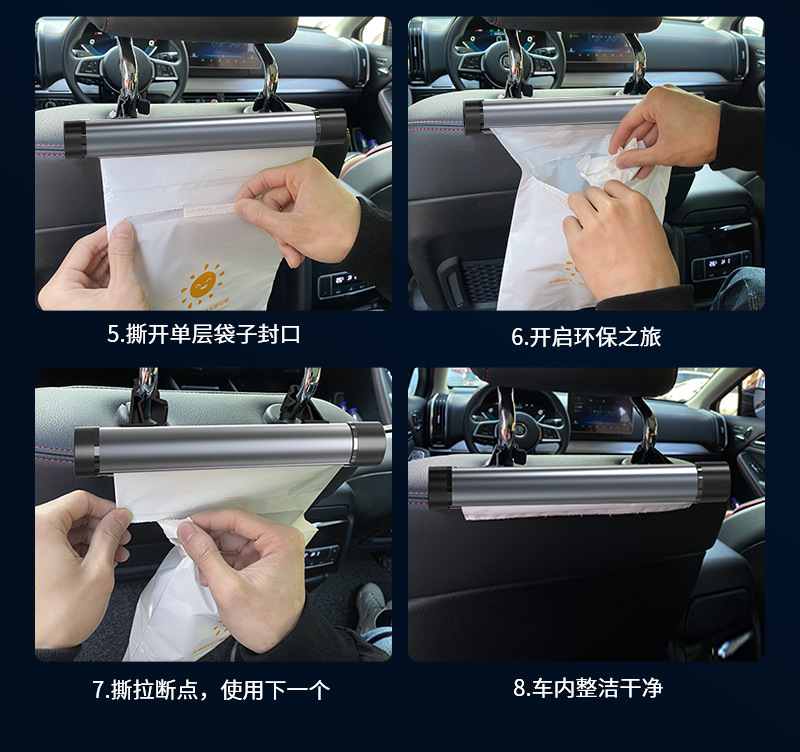 5.撕开单层袋子封口

6.开启环保之旅

7.撕拉断点，使用下一个

8.车内整洁干净