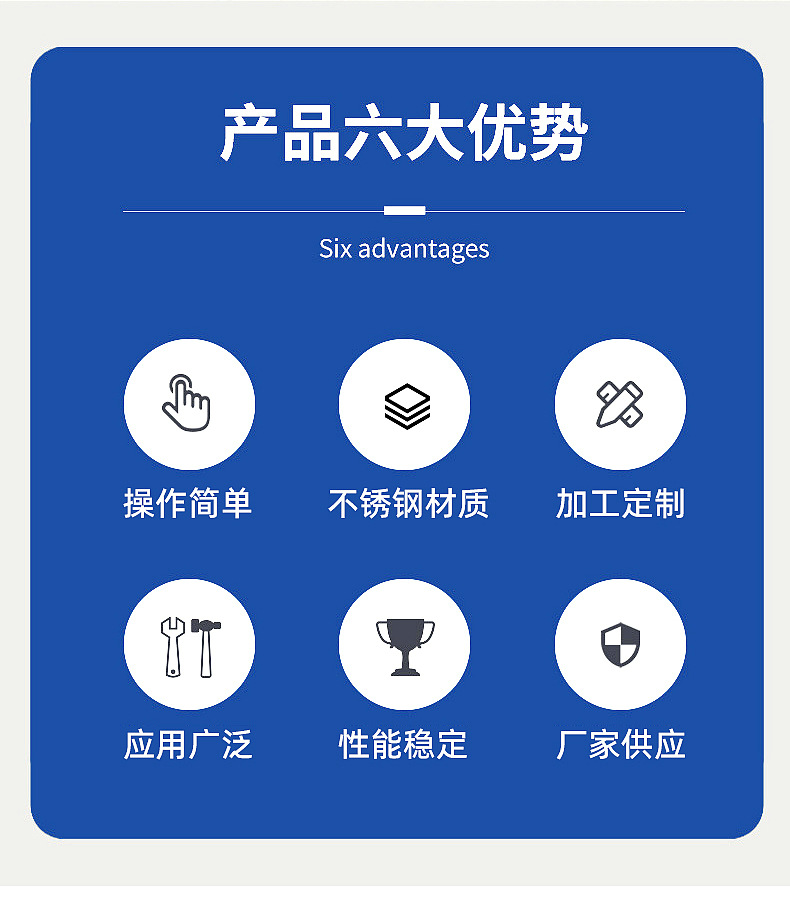 产品六大优势

Six advantages

操作简单

不锈钢材质

加工定制

应用广泛

性能稳定

厂家供应