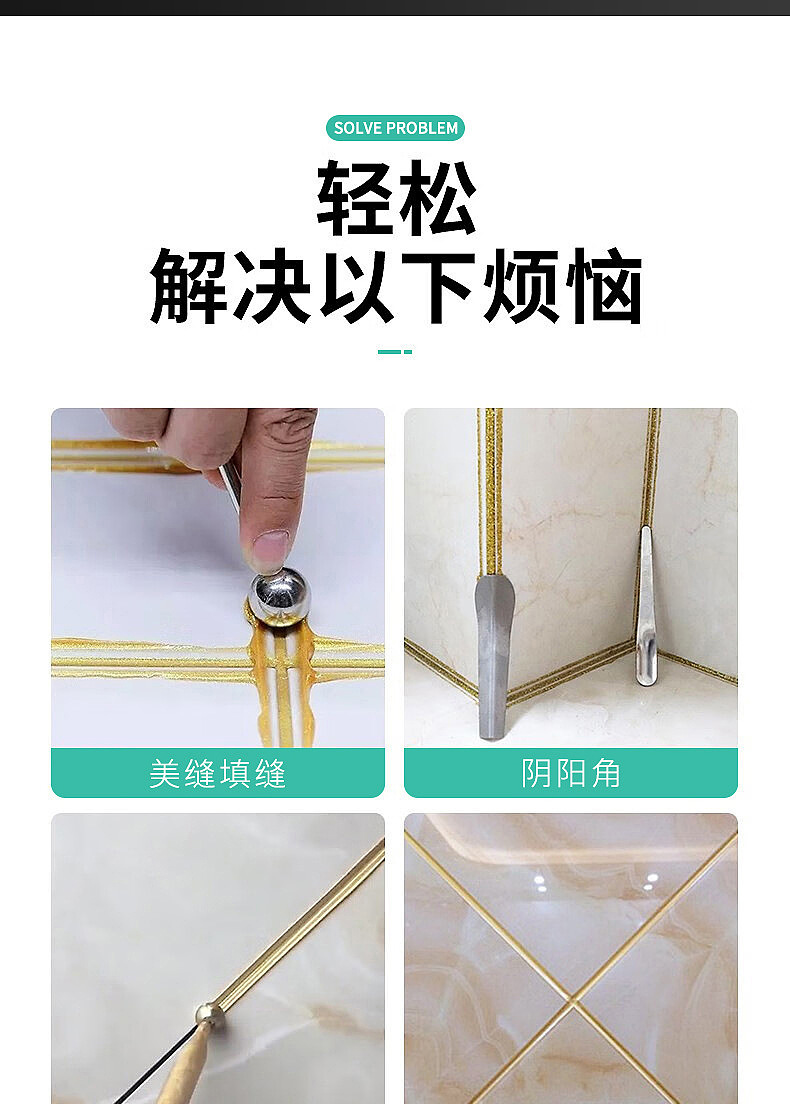 SOLVE PROBLEM

轻松
解决以下烦恼

美缝填缝

阴阳角