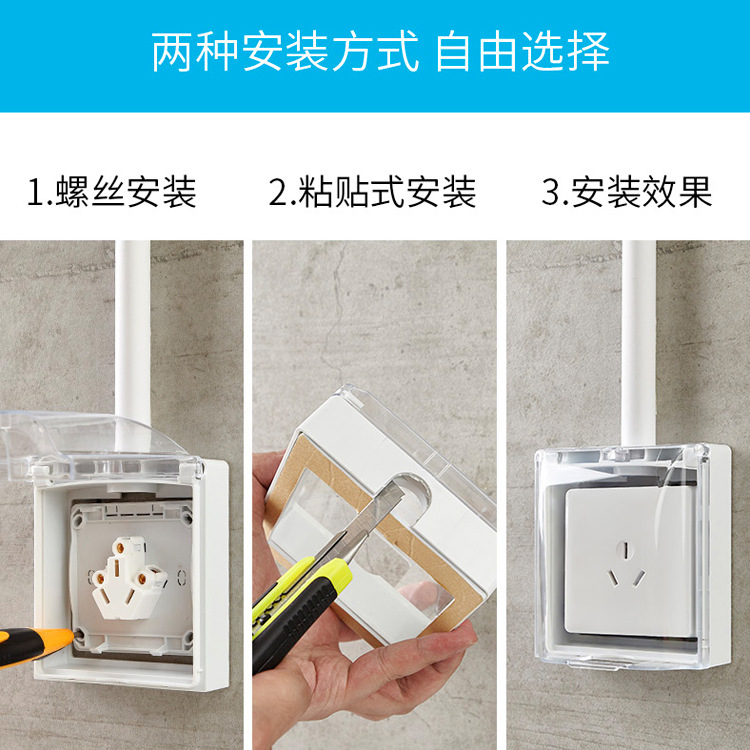 两种安装方式 自由选择

1.螺丝安装

2.粘贴式安装

3.安装效果