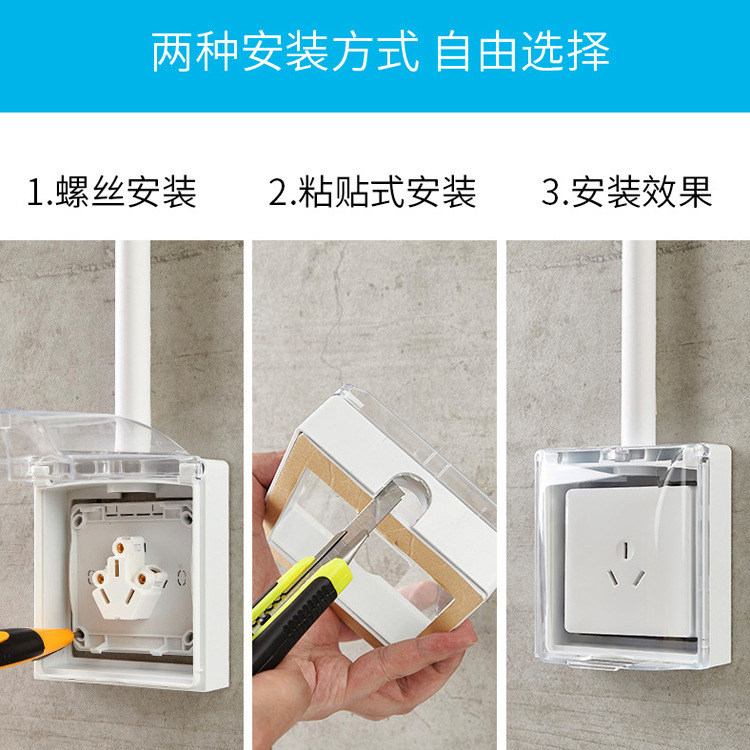 两种安装方式 自由选择

1.螺丝安装

2.粘贴式安装

3.安装效果