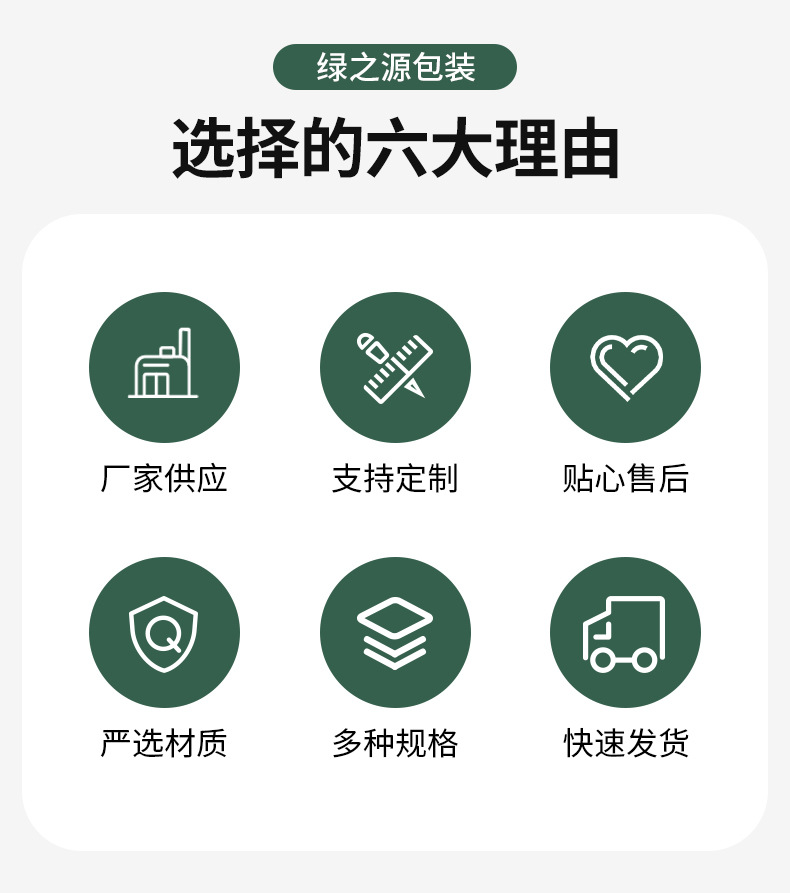 绿之源包装

选择的六大理由

厂家供应

支持定制

贴心售后

严选材质

多种规格

快速发货