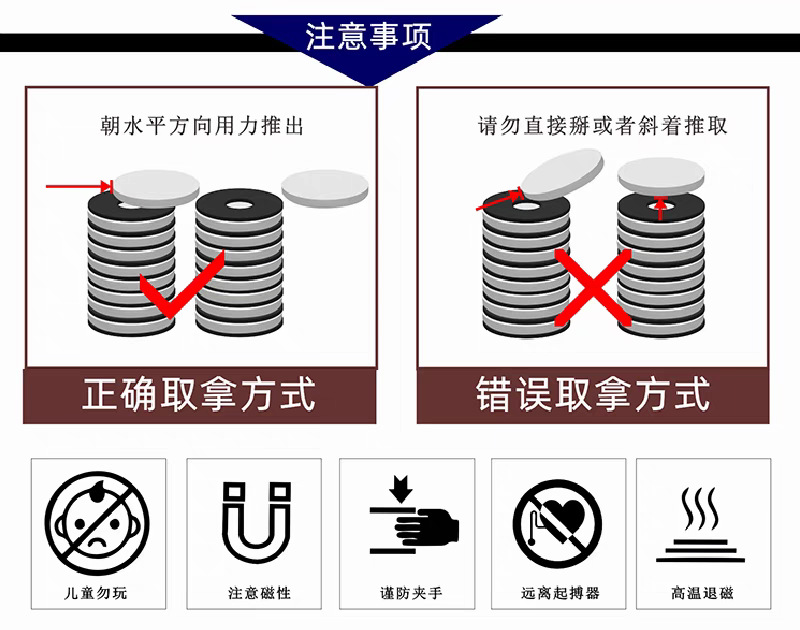 注意事项

朝水平方向用力推出

正确取拿方式

请勿直接掰或者斜着推取

错误取拿方式

儿童勿玩

注意磁性

谨防夹手

远离起搏器

高温退磁