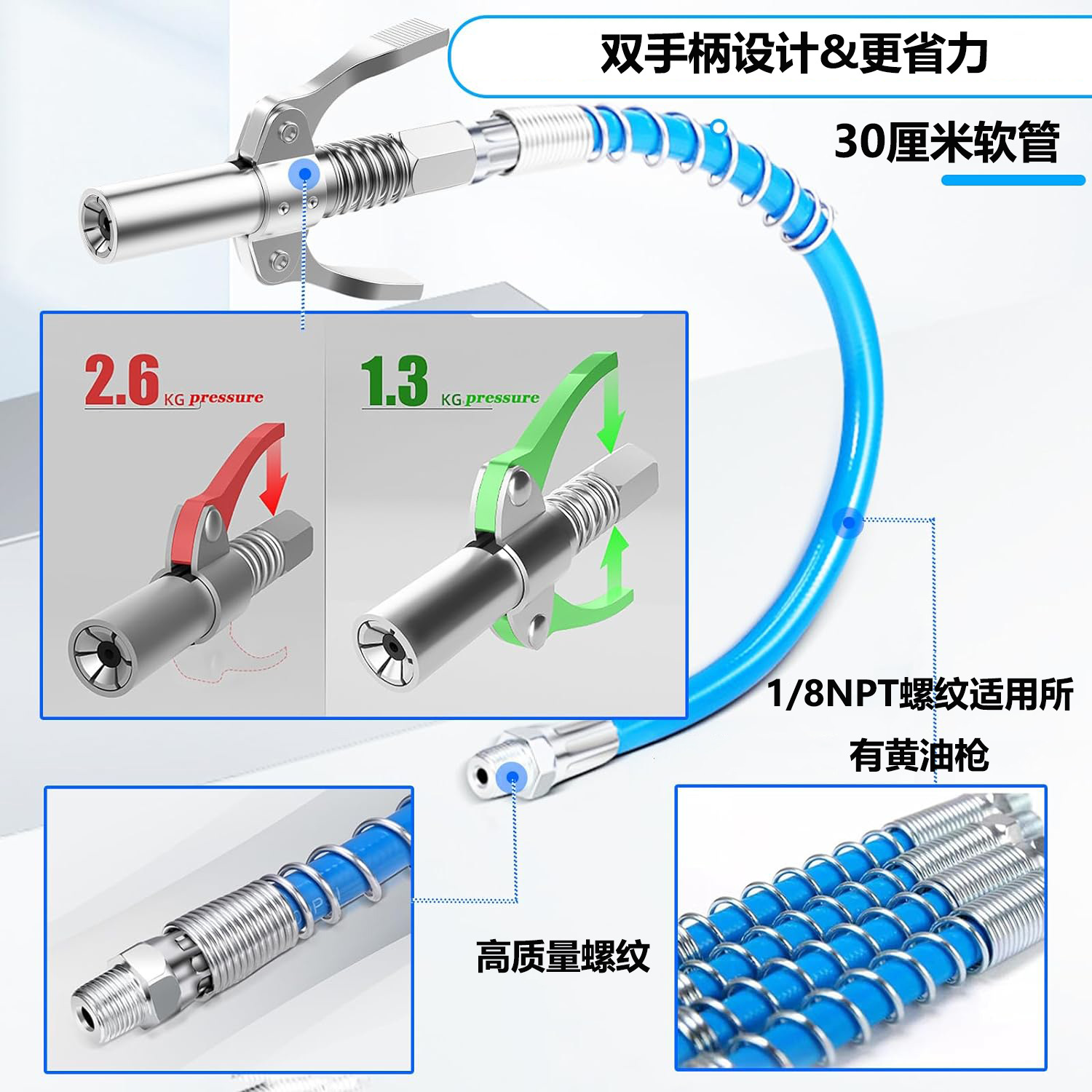 双手柄设计&更省力

30厘米软管

2.6 KG pressure

1.3 KG pressure

1/8NPT螺纹适用所有黄油枪

高质量螺纹