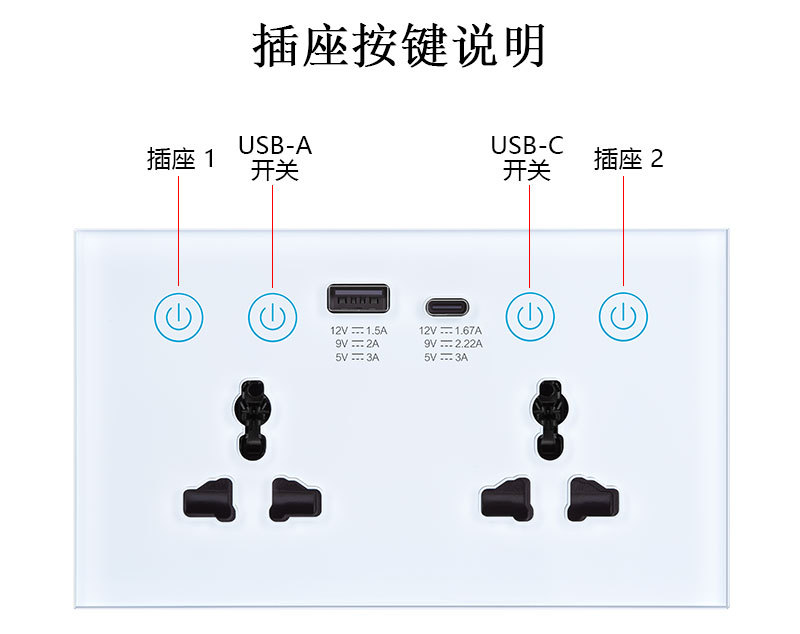 插座按键说明

插座 1

USB-A
开关

USB-C
开关

插座 2

12V ⎓ 1.5A
9V ⎓ 2A
5V ⎓ 3A

12V ⎓ 1.67A
9V ⎓ 2.22A
5V ⎓ 3A