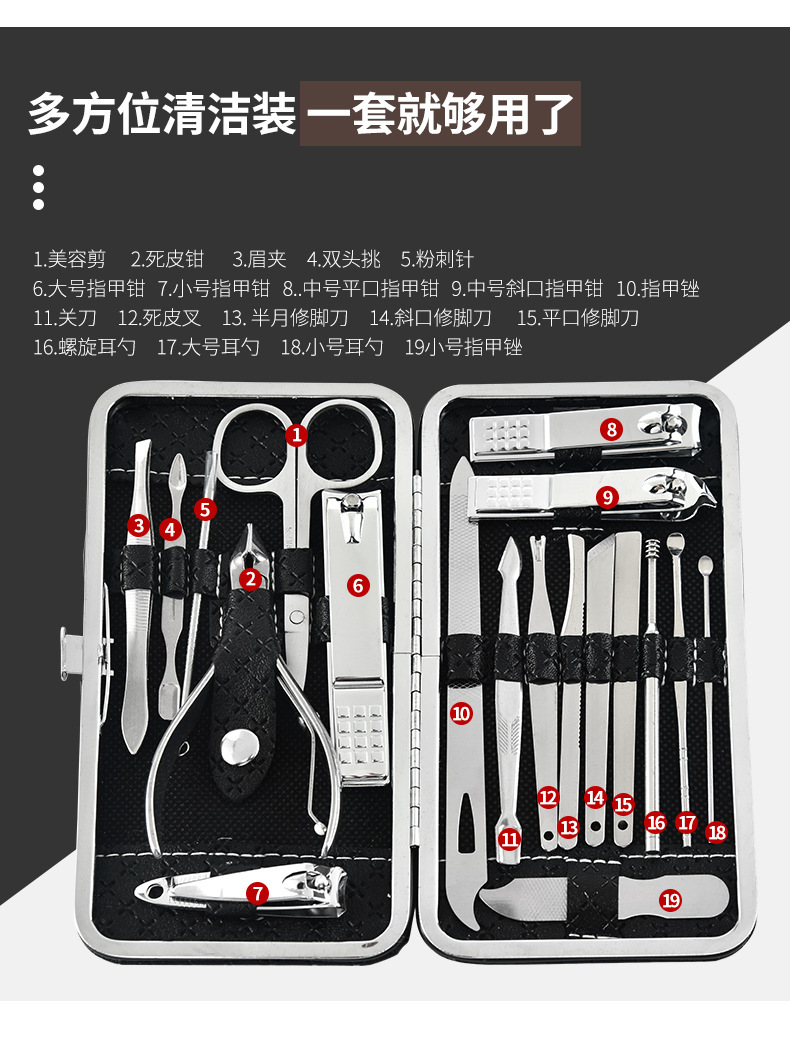 多方位清洁装 一套就够用了

1.美容剪 2.死皮钳 3.眉夹 4.双头挑 5.粉刺针
6.大号指甲钳 7.小号指甲钳 8..中号平口指甲钳 9.中号斜口指甲钳 10.指甲锉
11.关刀 12.死皮叉 13. 半月修脚刀 14.斜口修脚刀 15.平口修脚刀
16.螺旋耳勺 17.大号耳勺 18.小号耳勺 19小号指甲锉

1
2
3
4
5
6
7
8
9
10
11
12
13
14
15
16
17
18
19