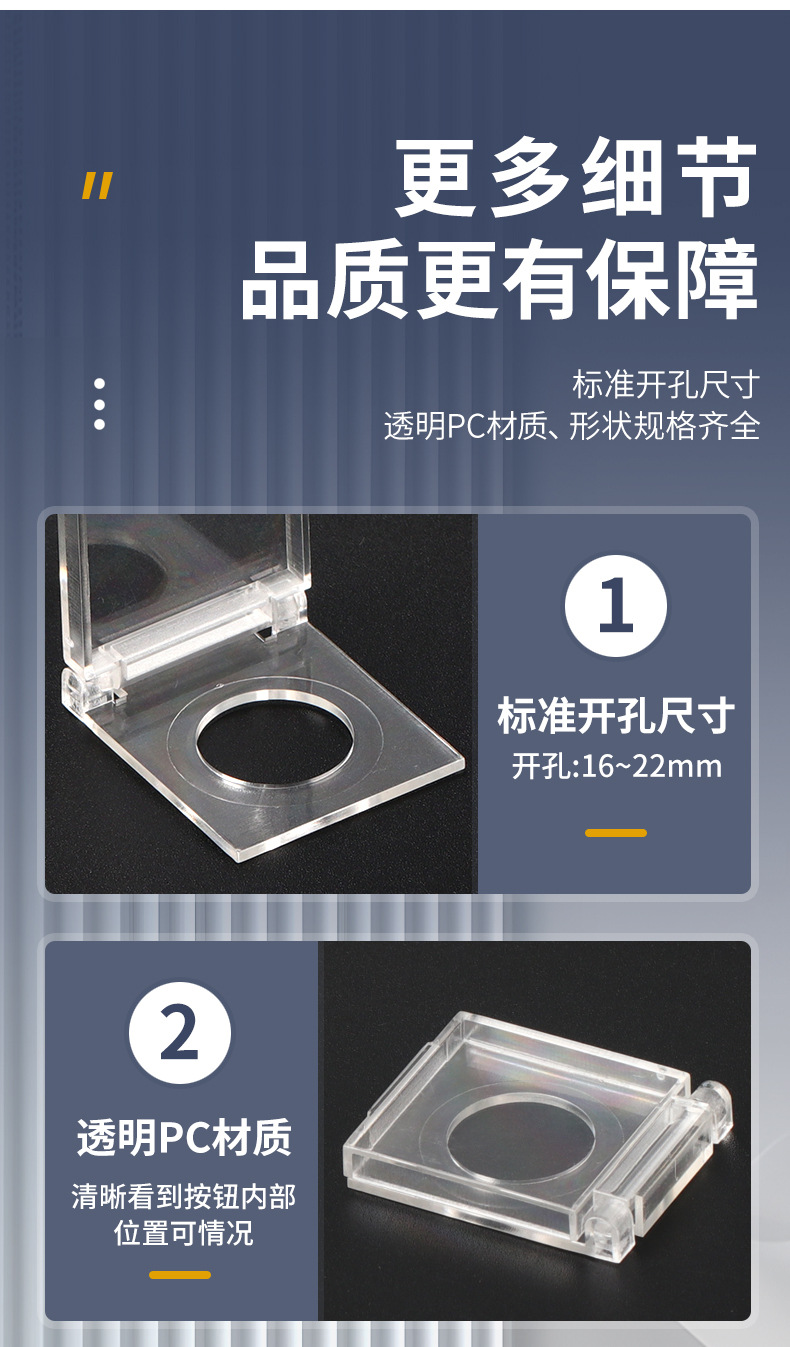 "

更多细节
品质更有保障

标准开孔尺寸
透明PC材质、形状规格齐全

1
标准开孔尺寸
开孔:16~22mm

2
透明PC材质
清晰看到按钮内部位置可情况