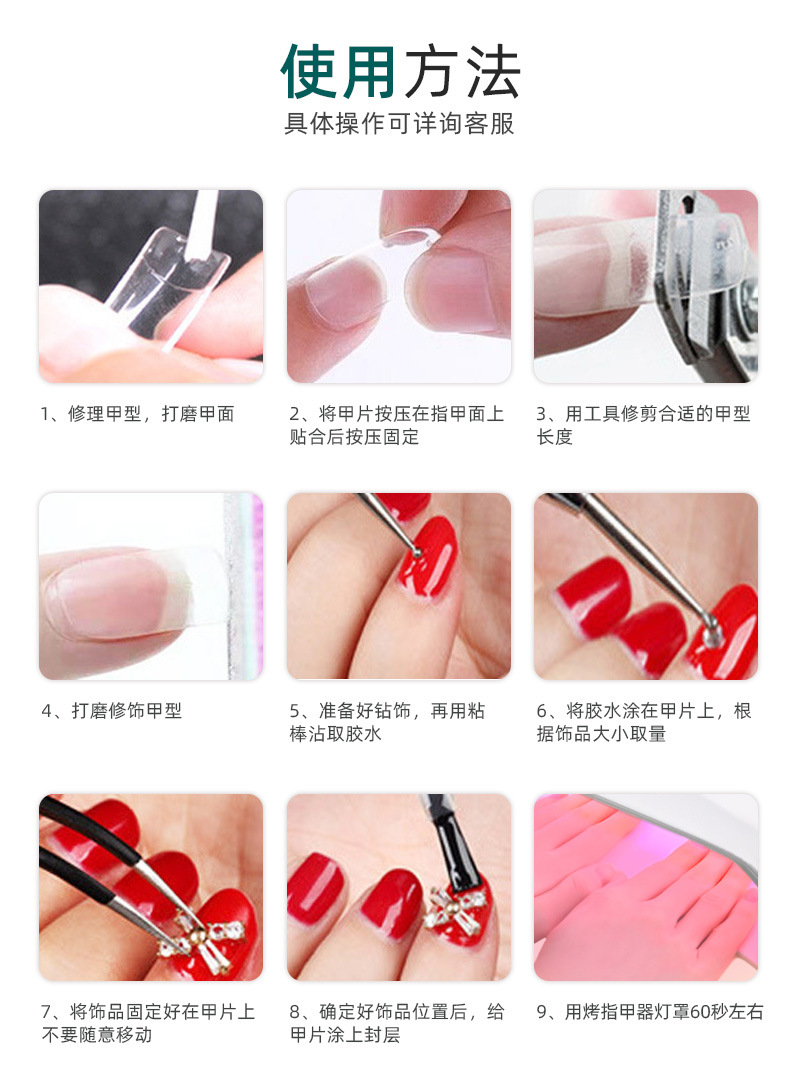 使用方法
具体操作可详询客服

1、修理甲型，打磨甲面

2、将甲片按压在指甲面上贴合后按压固定

3、用工具修剪合适的甲型长度

4、打磨修饰甲型

5、准备好钻饰，再用粘棒沾取胶水

6、将胶水涂在甲片上，根据饰品大小取量

7、将饰品固定好在甲片上不要随意移动

8、确定好饰品位置后，给甲片涂上封层

9、用烤指甲器灯罩60秒左右