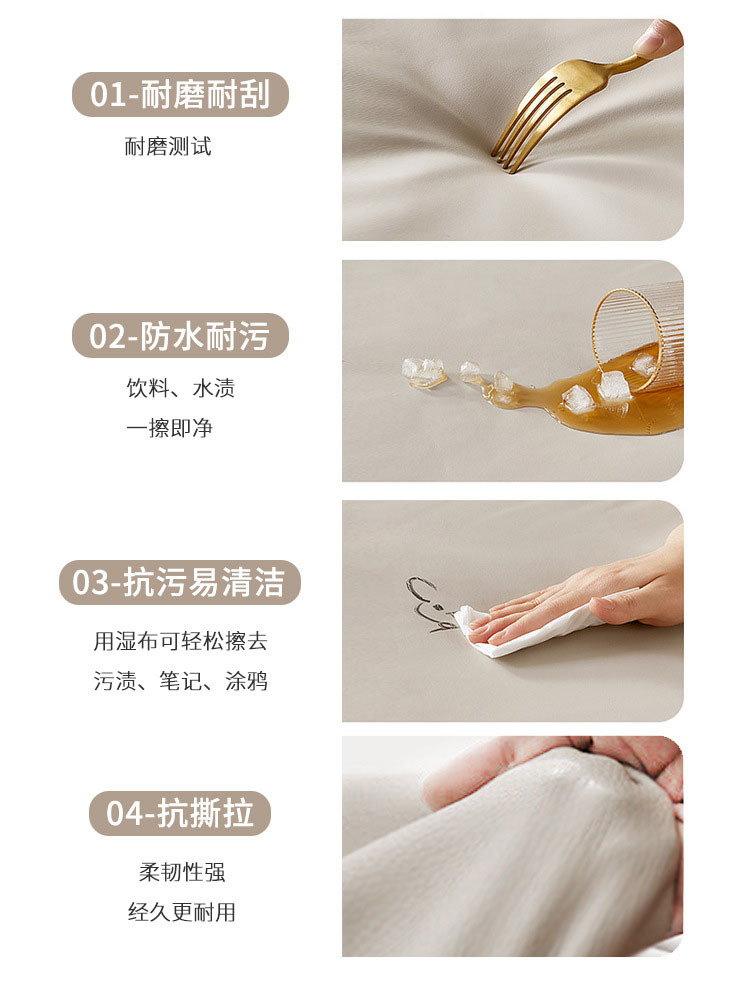 01-耐磨耐刮

耐磨测试

02-防水耐污

饮料、水渍
一擦即净

03-抗污易清洁

用湿布可轻松擦去
污渍、笔记、涂鸦

04-抗撕拉

柔韧性强
经久更耐用