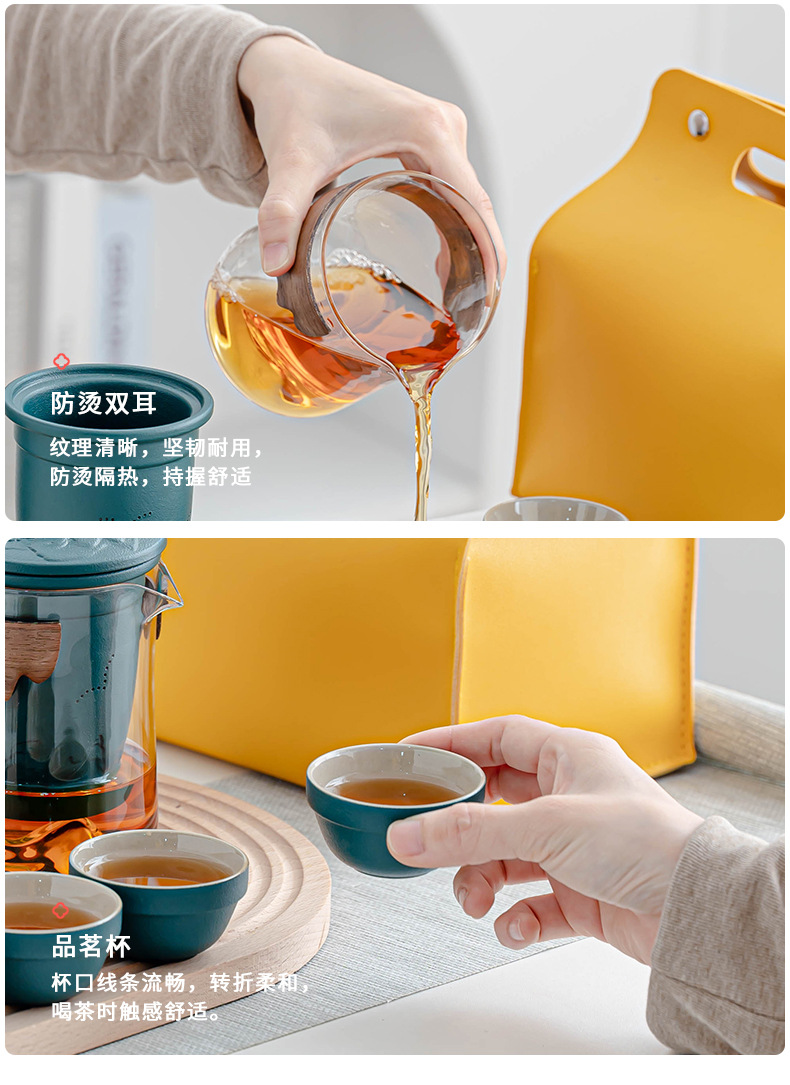 防烫双耳

纹理清晰，坚韧耐用，
防烫隔热，持握舒适

品茗杯

杯口线条流畅，转折柔和，
喝茶时触感舒适。