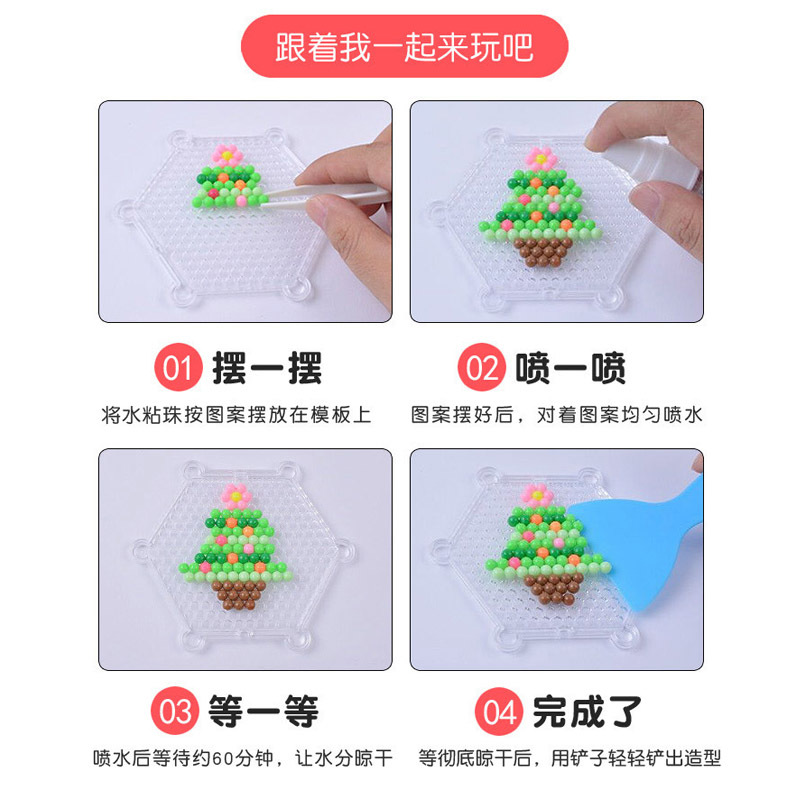 跟着我一起来玩吧

01 摆一摆
将水粘珠按图案摆放在模板上

02 喷一喷
图案摆好后，对着图案均匀喷水

03 等一等
喷水后等待约60分钟，让水分晾干

04 完成了
等彻底晾干后，用铲子轻轻铲出造型