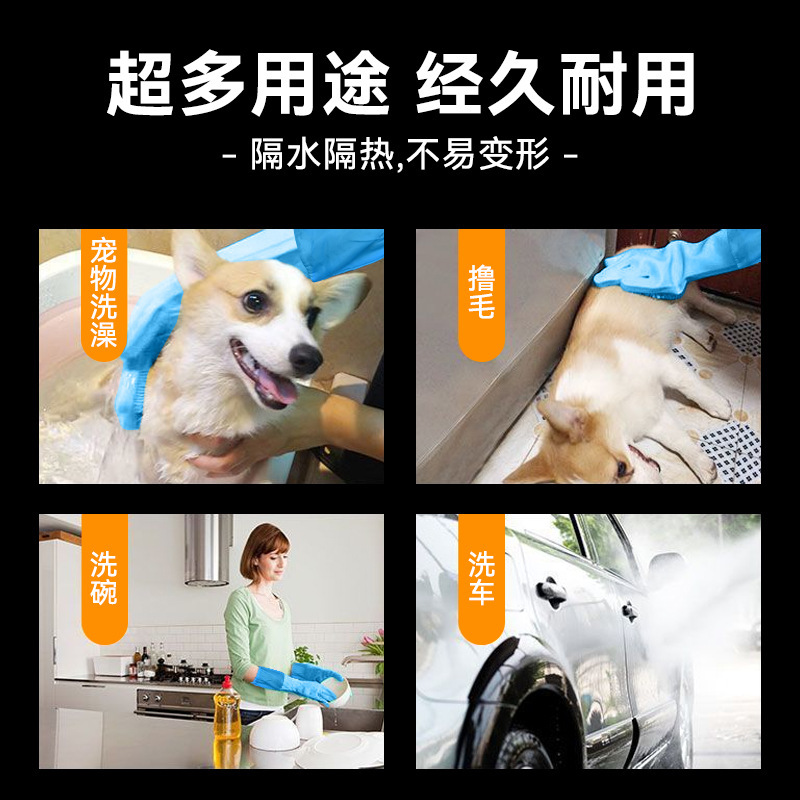 超多用途 经久耐用
- 隔水隔热,不易变形 -

宠物洗澡

撸毛

洗碗

洗车