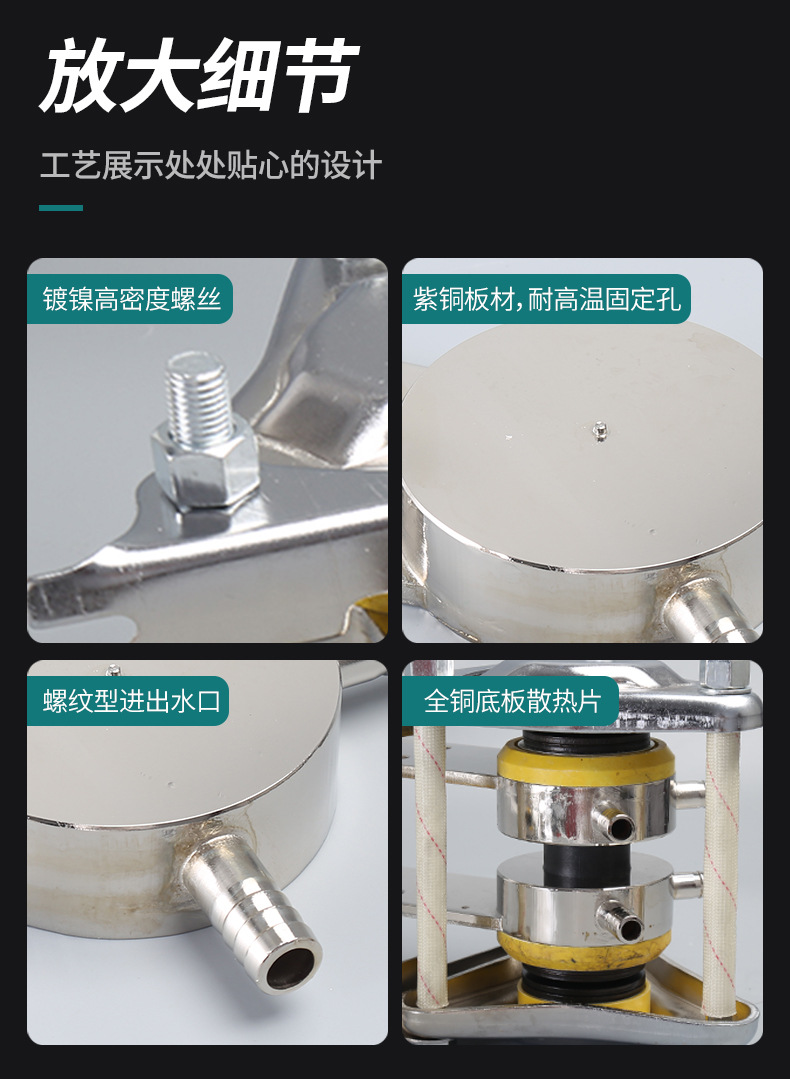 放大细节

工艺展示处处贴心的设计

镀镍高密度螺丝

紫铜板材,耐高温固定孔

螺纹型进出水口

全铜底板散热片