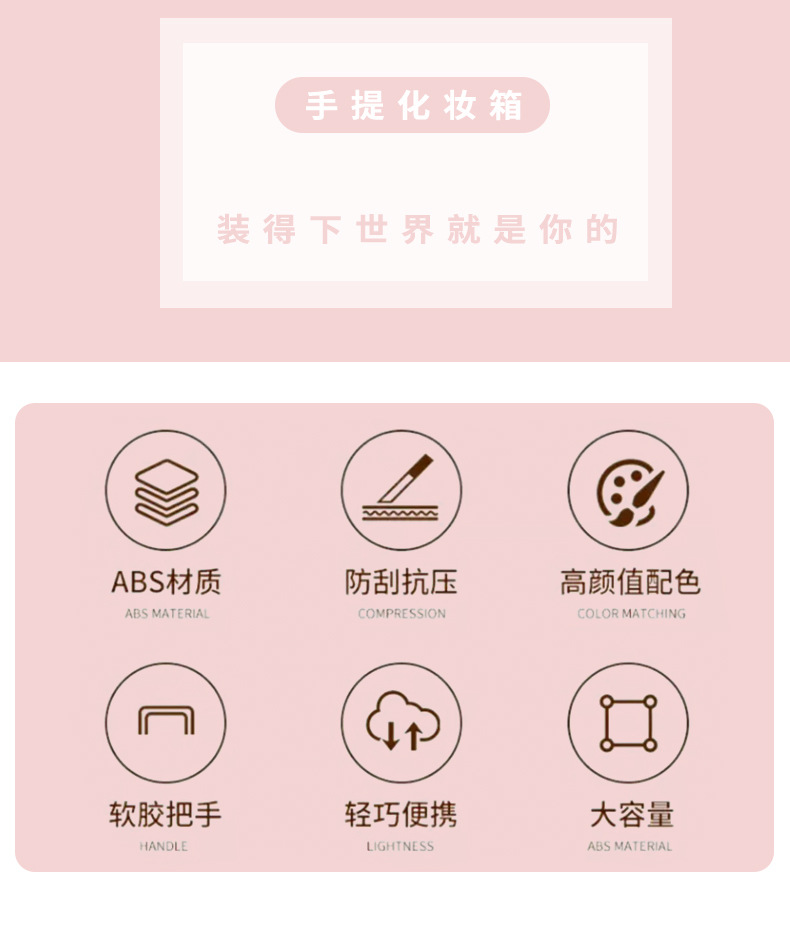 手提化妆箱

装得下世界就是你的

ABS材质
ABS MATERIAL

防刮抗压
COMPRESSION

高颜值配色
COLOR MATCHING

软胶把手
HANDLE

轻巧便携
LIGHTNESS

大容量
ABS MATERIAL