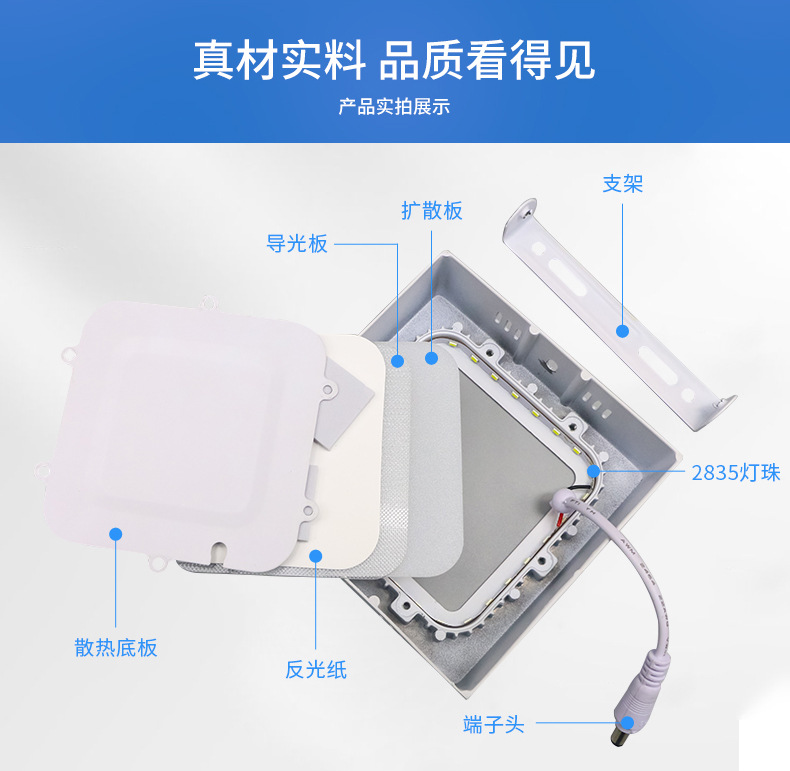 真材实料 品质看得见

产品实拍展示

支架

扩散板

导光板

2835灯珠

散热底板

反光纸

端子头