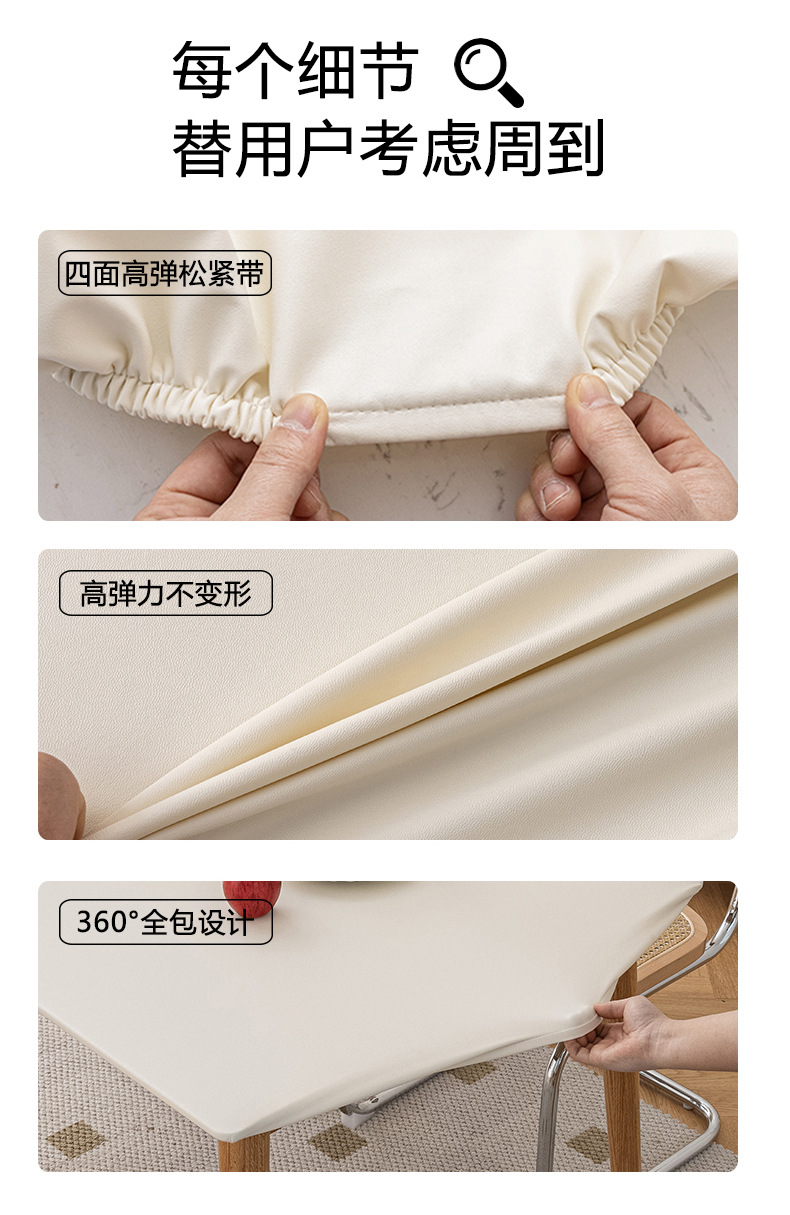 每个细节
替用户考虑周到

四面高弹松紧带

高弹力不变形

360°全包设计