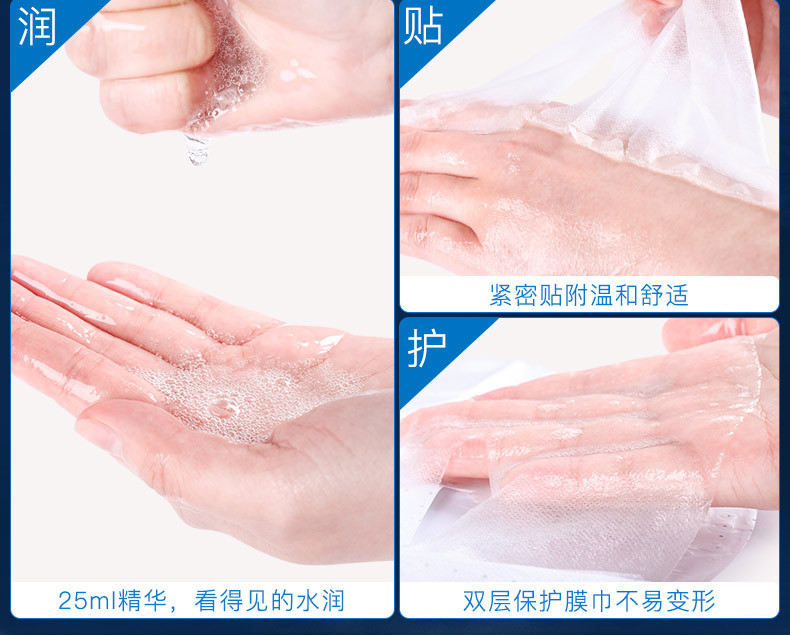 润

25ml精华，看得见的水润

贴

紧密贴附温和舒适

护

双层保护膜巾不易变形