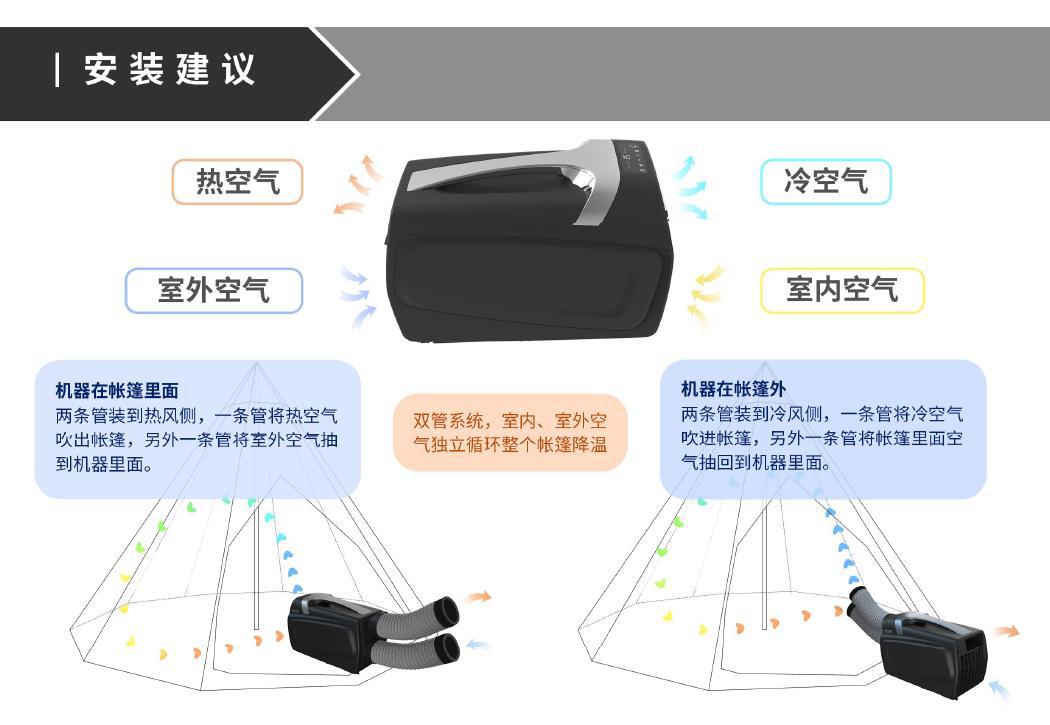 | 安装建议

热空气

冷空气

室外空气

室内空气

机器在帐篷里面
两条管装到热风侧，一条管将热空气吹出帐篷，另外一条管将室外空气抽到机器里面。

双管系统，室内、室外空气独立循环整个帐篷降温

机器在帐篷外
两条管装到冷风侧，一条管将冷空气吹进帐篷，另外一条管将帐篷里面空气抽回到机器里面。