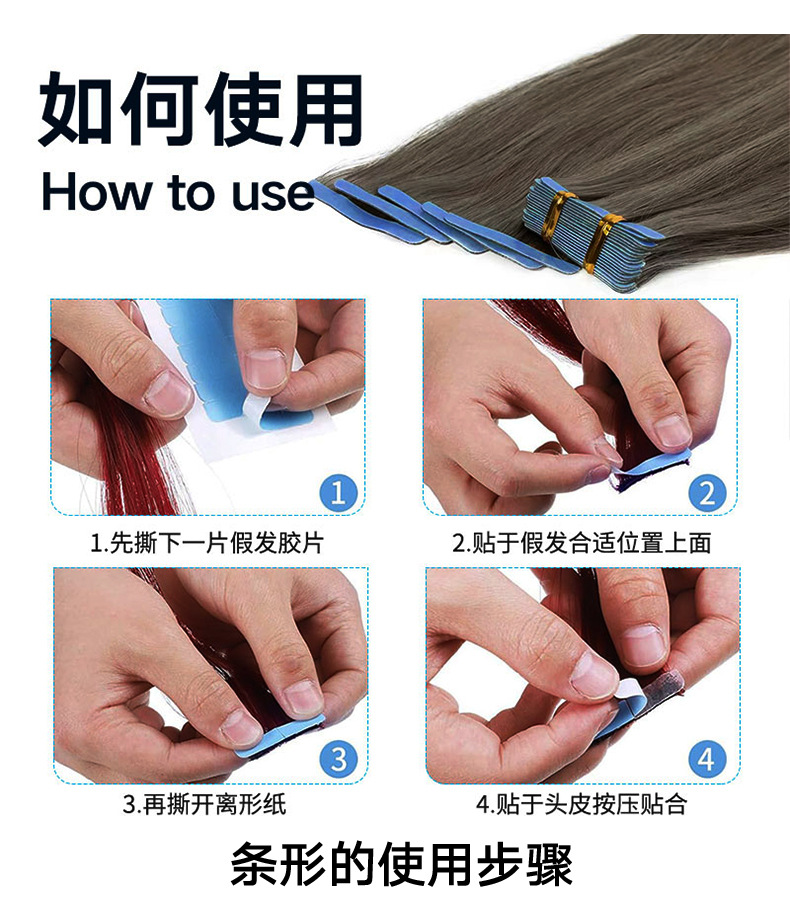 如何使用
How to use

1

1.先撕下一片假发胶片

2

2.贴于假发合适位置上面

3

3.再撕开离形纸

4

4.贴于头皮按压贴合

条形的使用步骤