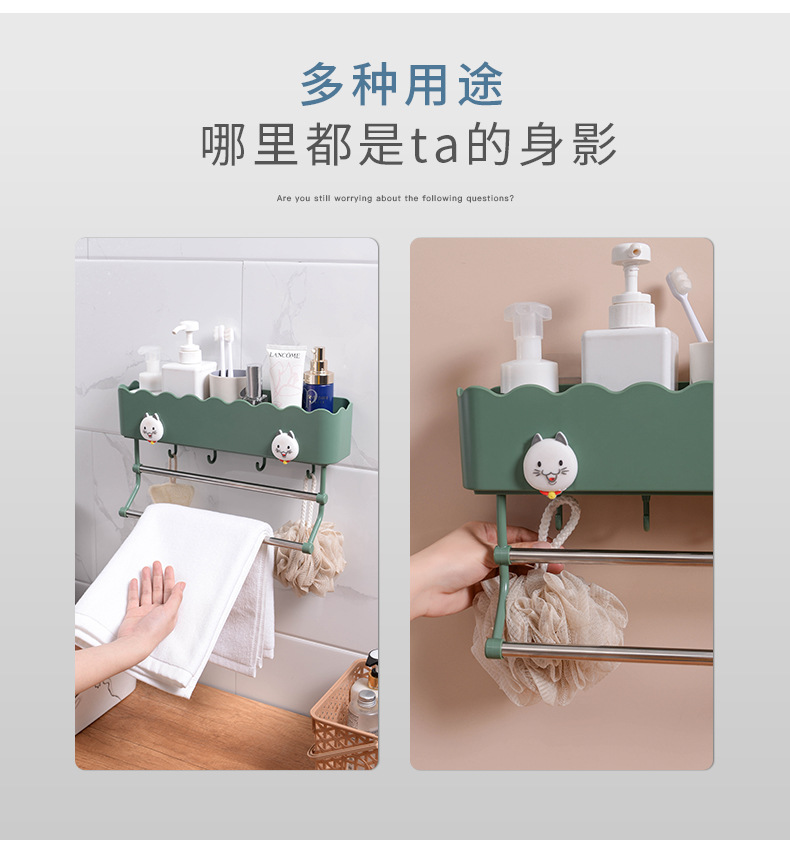 多种用途
哪里都是ta的身影

Are you still worrying about the following questions?

LANCOME