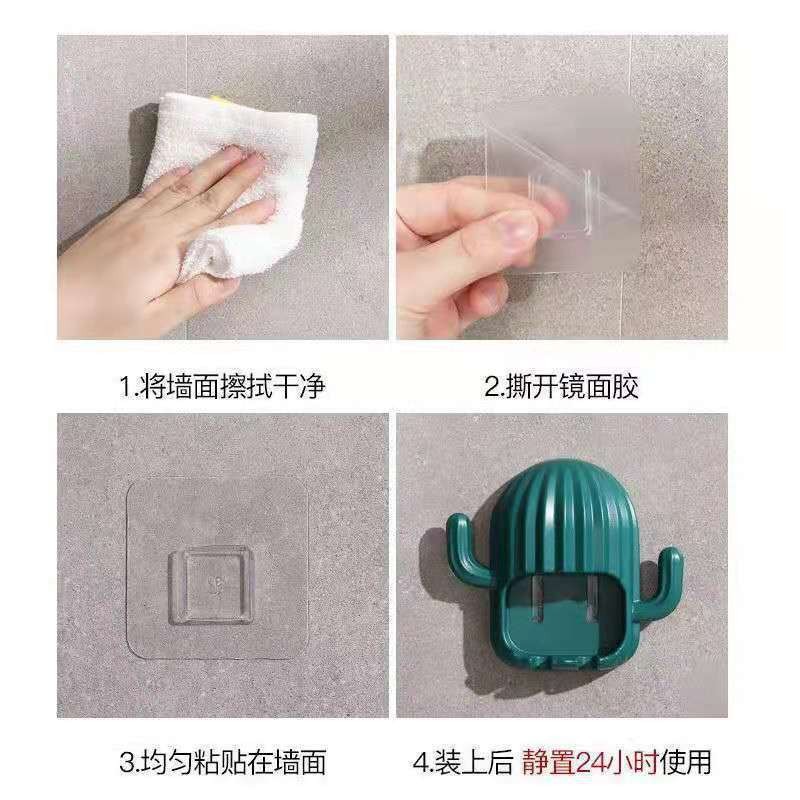 1.将墙面擦拭干净

2.撕开镜面胶

3.均匀粘贴在墙面

4.装上后 静置24小时使用