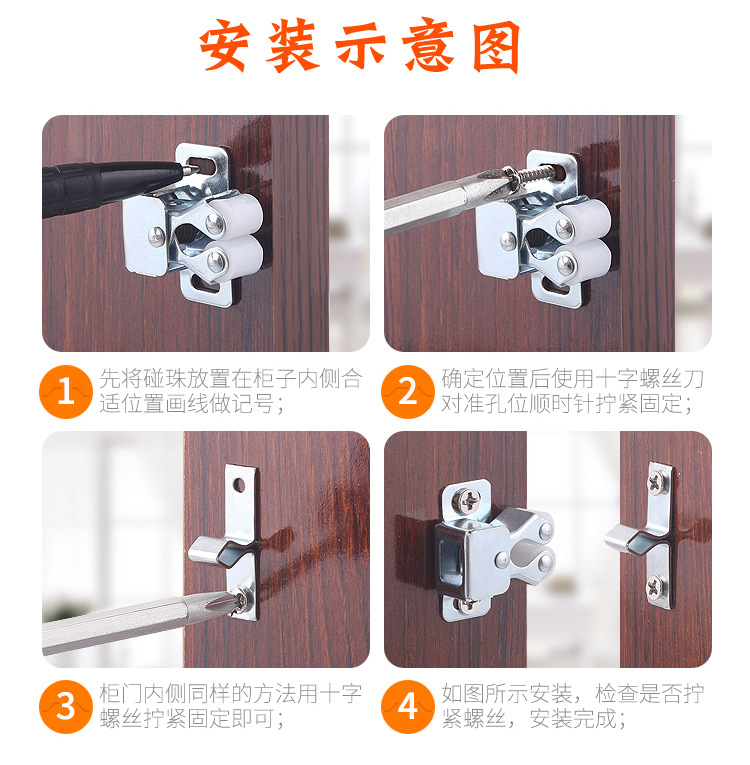 安装示意图

1 先将碰珠放置在柜子内侧合适位置画线做记号；

2 确定位置后使用十字螺丝刀对准孔位顺时针拧紧固定；

3 柜门内侧同样的方法用十字螺丝拧紧固定即可；

4 如图所示安装，检查是否拧紧螺丝，安装完成；