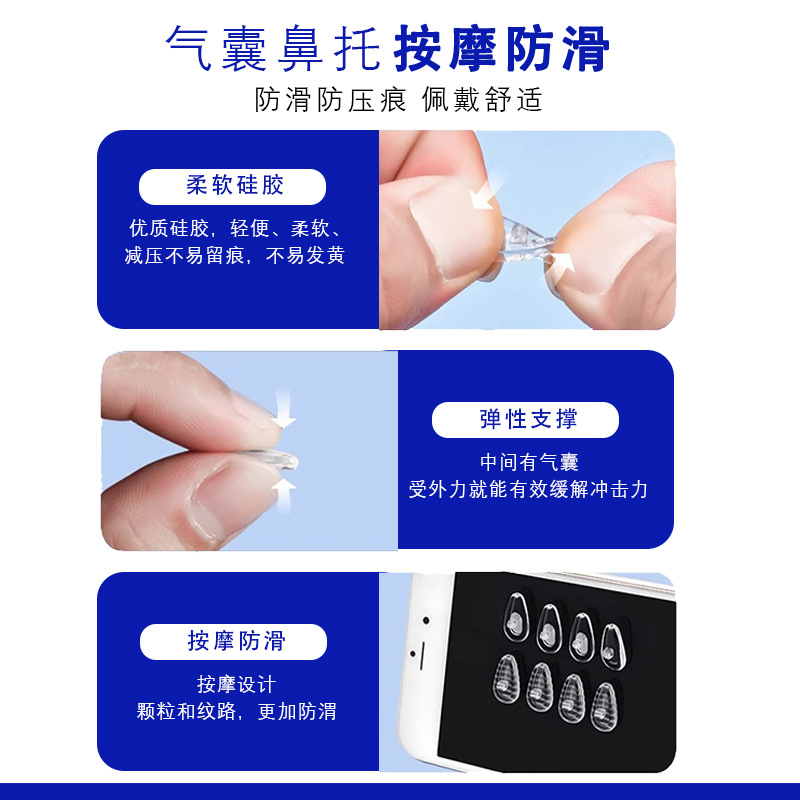 气囊鼻托 按摩防滑

防滑防压痕 佩戴舒适

柔软硅胶

优质硅胶，轻便、柔软、减压不易留痕，不易发黄

弹性支撑

中间有气囊
受外力就能有效缓解冲击力

按摩防滑

按摩设计
颗粒和纹路，更加防滑