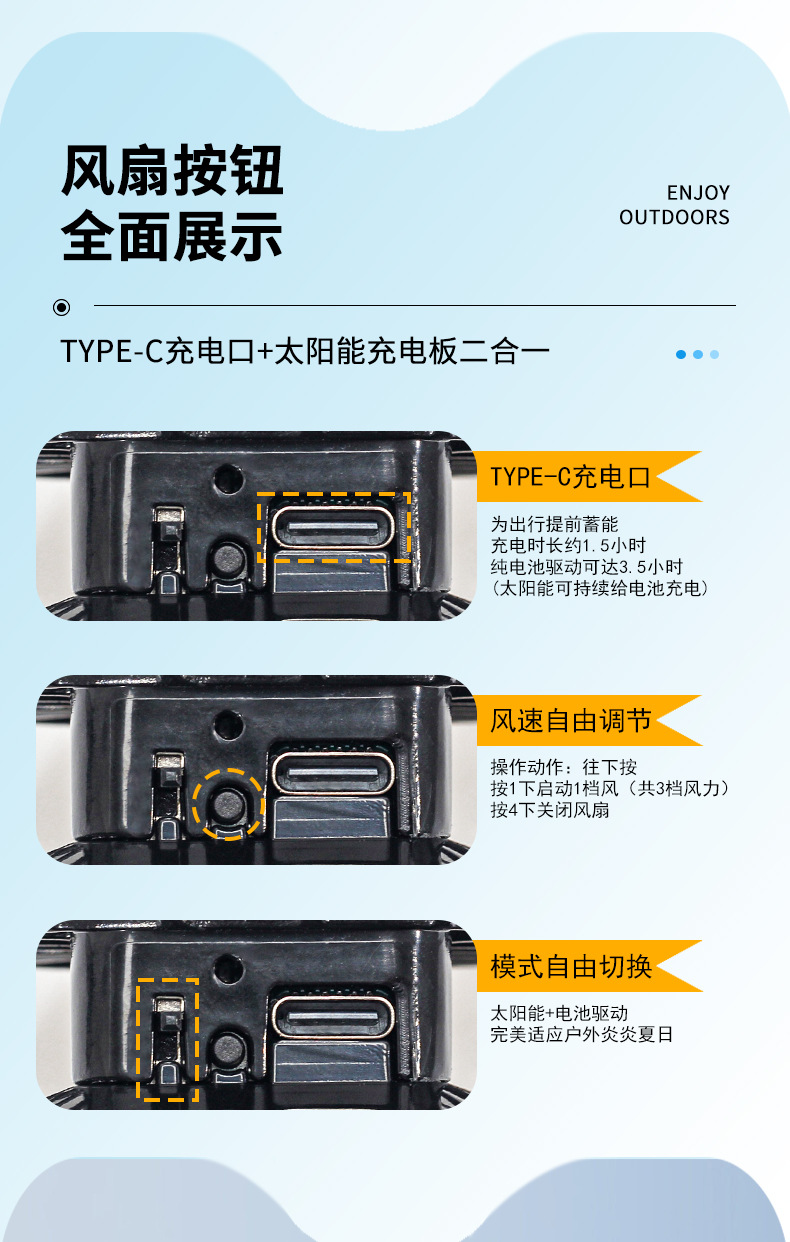 风扇按钮
全面展示

ENJOY
OUTDOORS

TYPE-C充电口+太阳能充电板二合一

TYPE-C充电口

为出行提前蓄能
充电时长约1.5小时
纯电池驱动可达3.5小时
（太阳能可持续给电池充电）

风速自由调节

操作动作：往下按
按1下启动1档风（共3档风力）
按4下关闭风扇

模式自由切换

太阳能+电池驱动
完美适应户外炎炎夏日