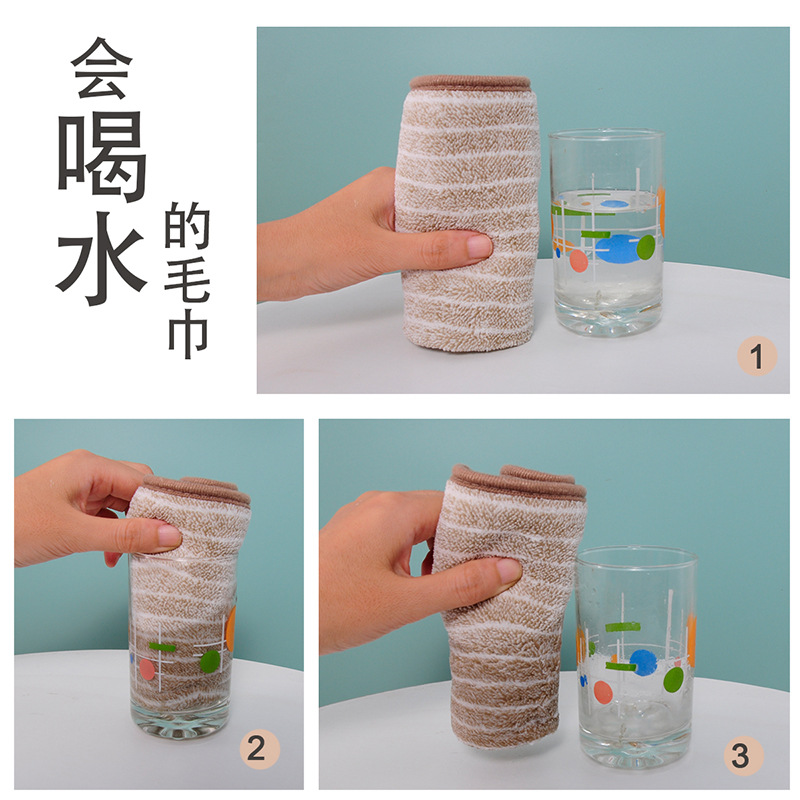 会喝水的毛巾

1

2

3