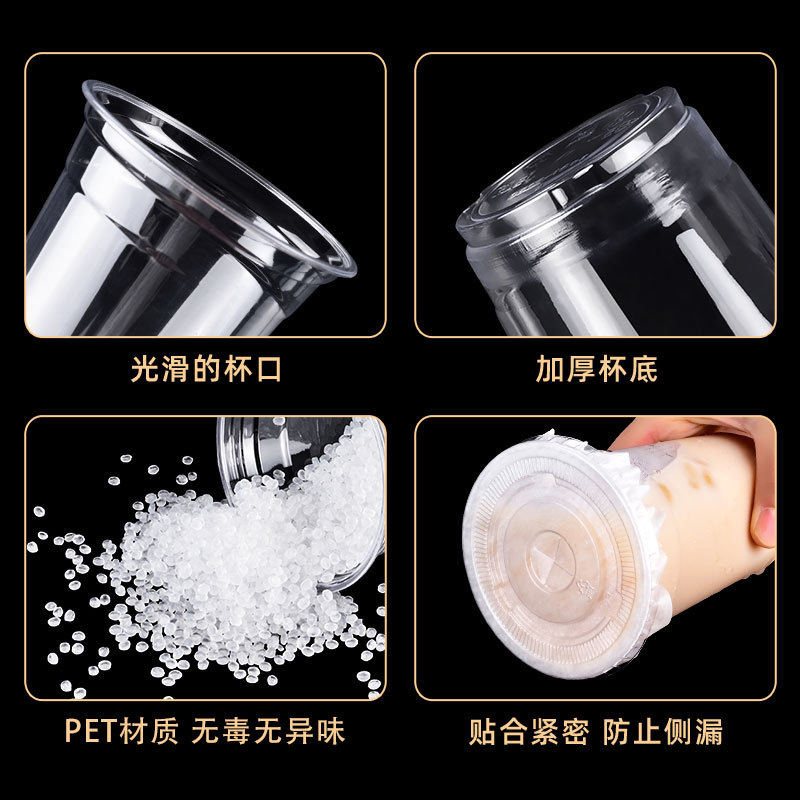 光滑的杯口

加厚杯底

PET材质 无毒无异味

贴合紧密 防止侧漏