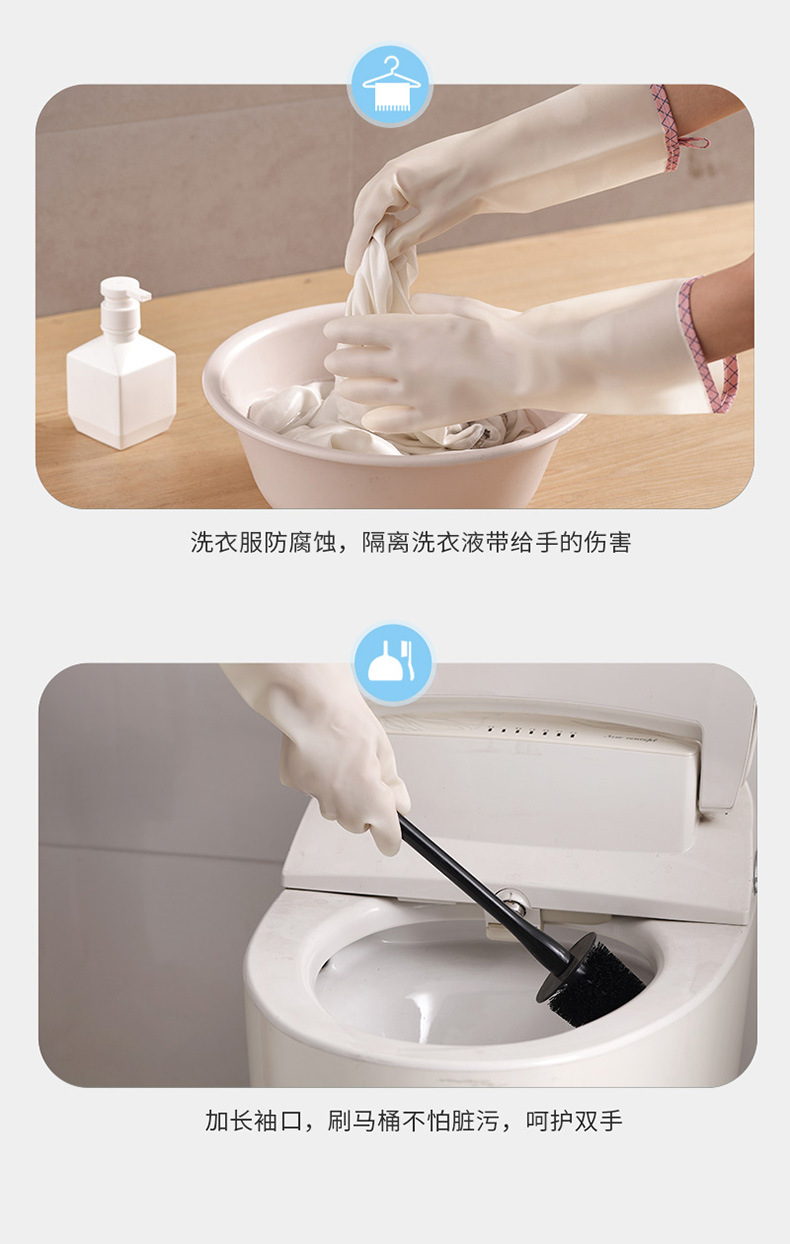 洗衣服防腐蚀，隔离洗衣液带给手的伤害

加长袖口，刷马桶不怕脏污，呵护双手