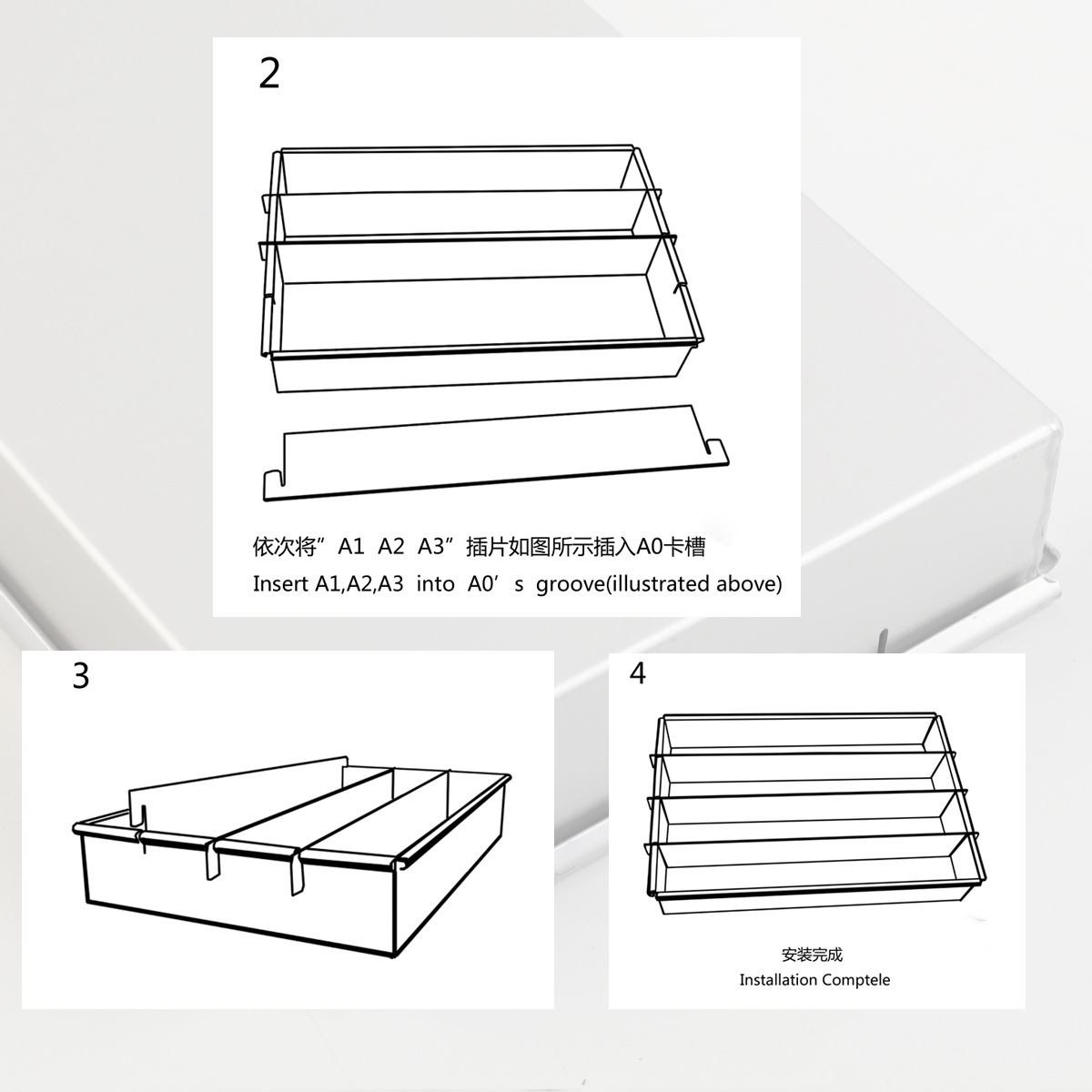 2

依次将”A1 A2 A3”插片如图所示插入A0卡槽
Insert A1,A2,A3 into A0’s groove(illustrated above)

3

4

安装完成
Installation Comptele