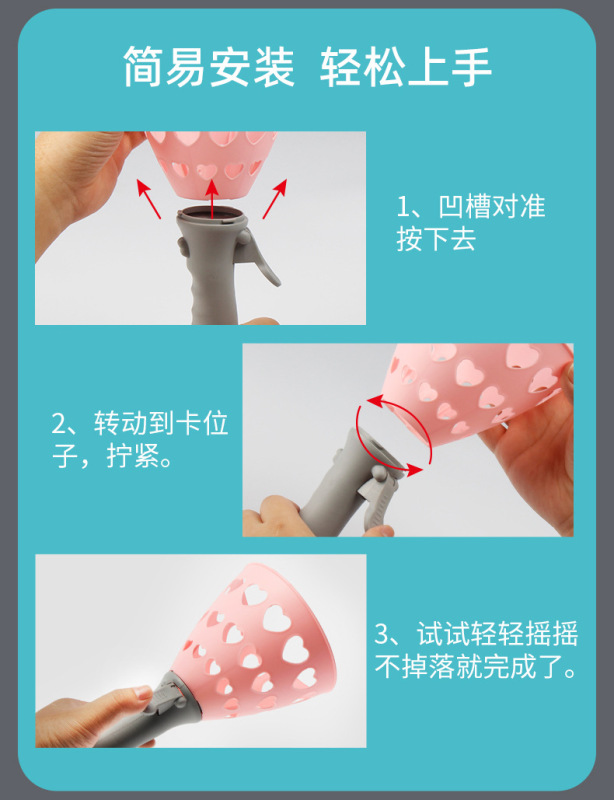 简易安装 轻松上手

1、凹槽对准按下去

2、转动到卡位子，拧紧。

3、试试轻轻摇摇不掉落就完成了。