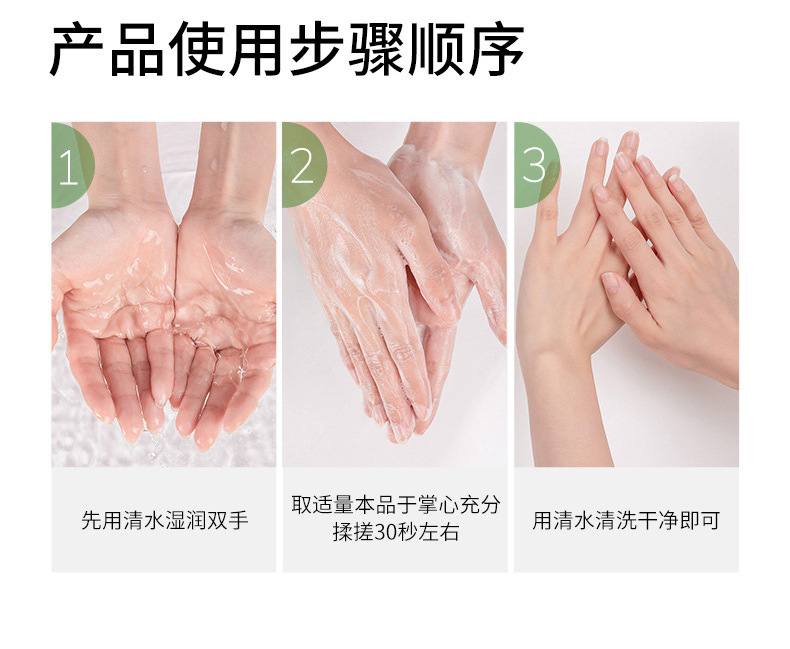 产品使用步骤顺序

1

先用清水湿润双手

2

取适量本品于掌心充分揉搓30秒左右

3

用清水清洗干净即可