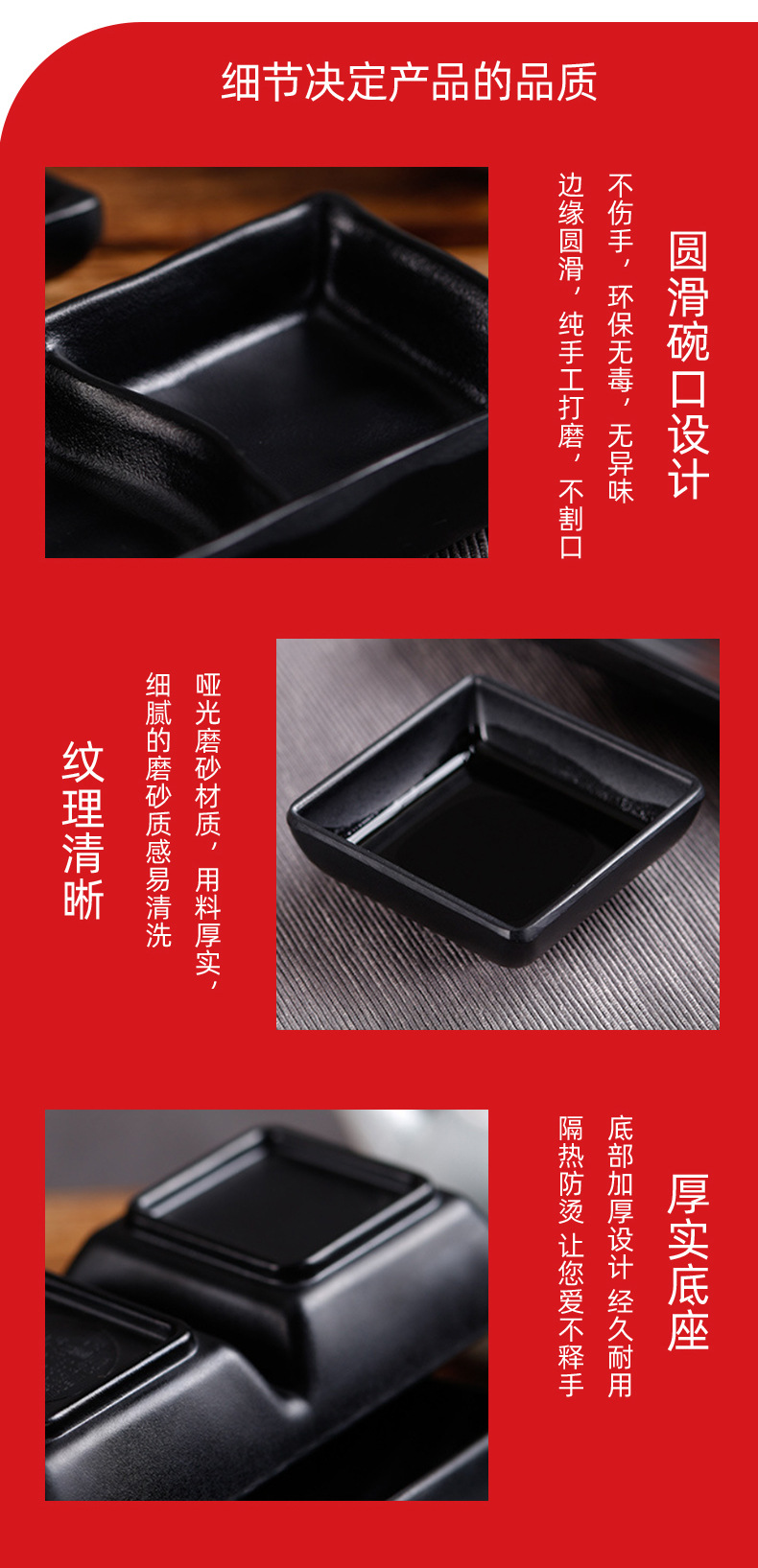 细节决定产品的品质

圆滑碗口设计

不伤手，环保无毒，无异味

边缘圆滑，纯手工打磨，不割口

纹理清晰

哑光磨砂材质，用料厚实，

细腻的磨砂质感易清洗

厚实底座

底部加厚设计 经久耐用

隔热防烫 让您爱不释手