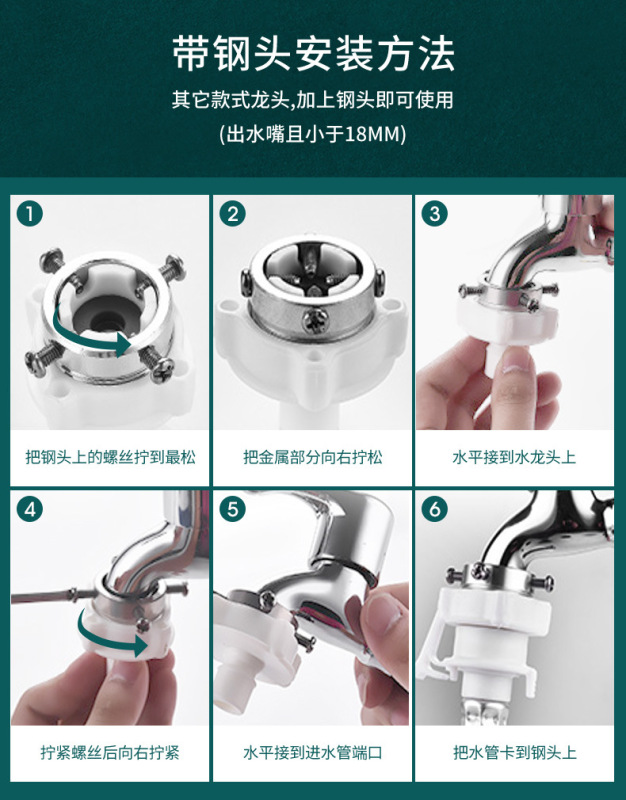 带钢头安装方法

其它款式龙头,加上钢头即可使用

(出水嘴且小于18MM)

1
把钢头上的螺丝拧到最松

2
把金属部分向右拧松

3
水平接到水龙头上

4
拧紧螺丝后向右拧紧

5
水平接到进水管端口

6
把水管卡到钢头上