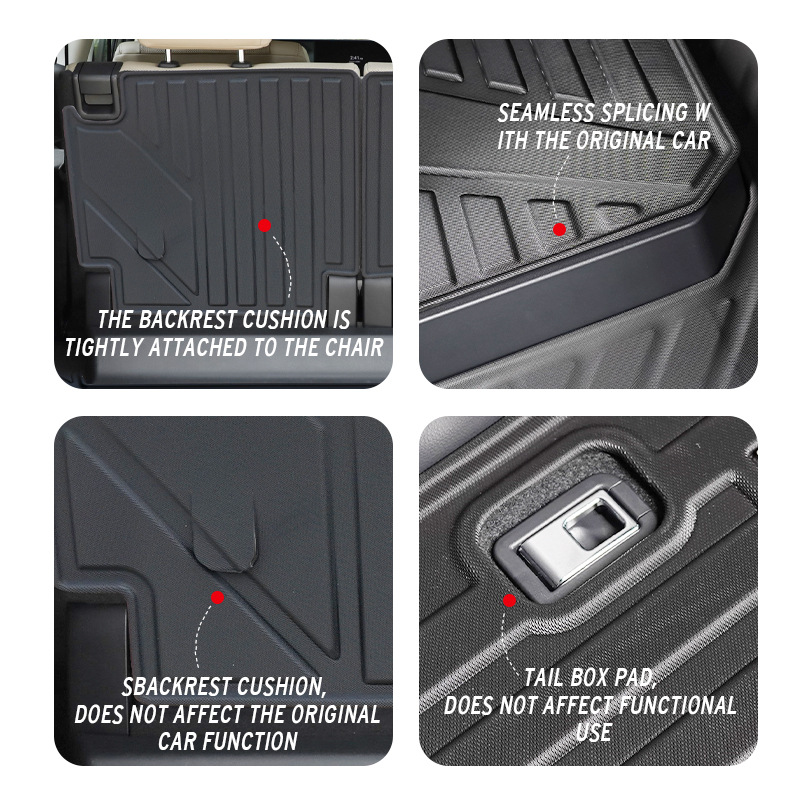 THE BACKREST CUSHION IS TIGHTLY ATTACHED TO THE CHAIR

SEAMLESS SPLICING W ITH THE ORIGINAL CAR

SBACKREST CUSHION, DOES NOT AFFECT THE ORIGINAL CAR FUNCTION

TAIL BOX PAD, DOES NOT AFFECT FUNCTIONAL USE