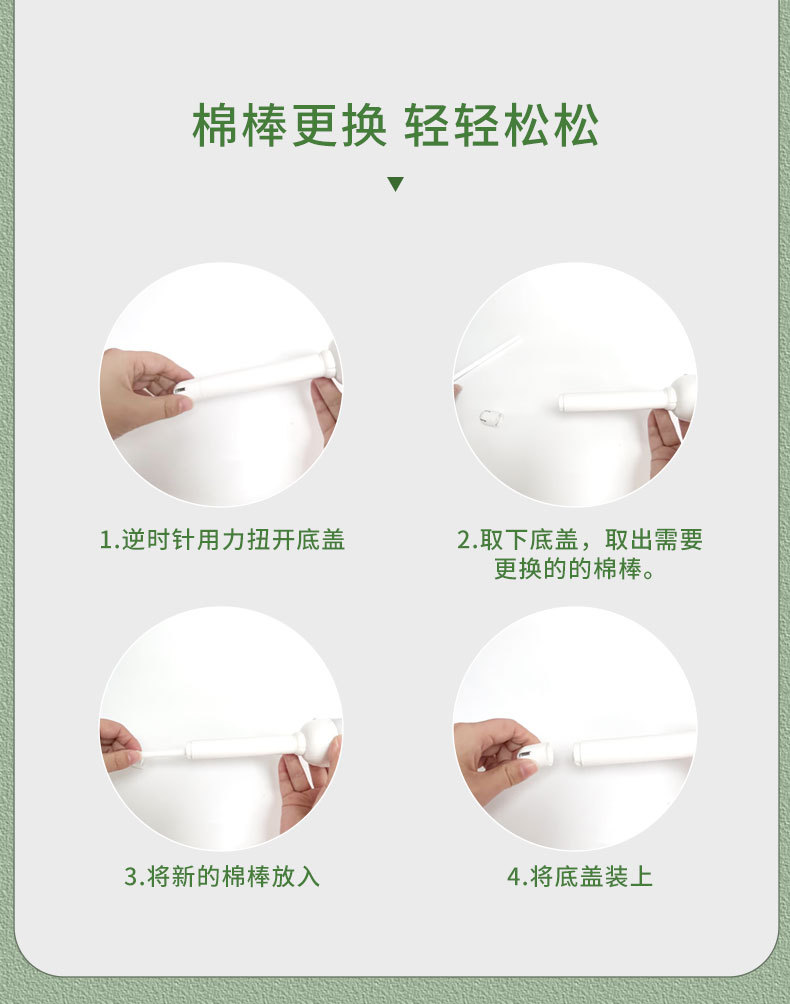 棉棒更换 轻轻松松

1.逆时针用力扭开底盖

2.取下底盖，取出需要更换的的棉棒。

3.将新的棉棒放入

4.将底盖装上