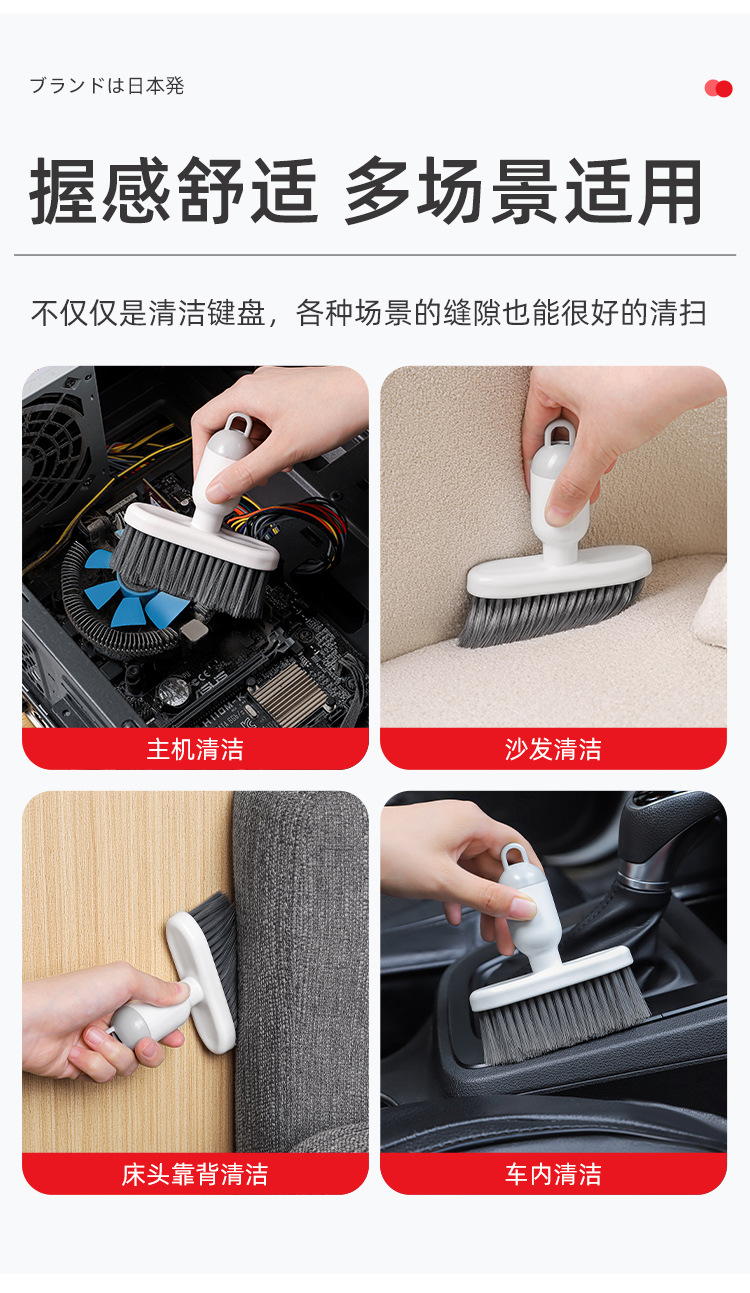 ブランドは日本発

握感舒适 多场景适用

不仅仅是清洁键盘，各种场景的缝隙也能很好的清扫

主机清洁

沙发清洁

床头靠背清洁

车内清洁