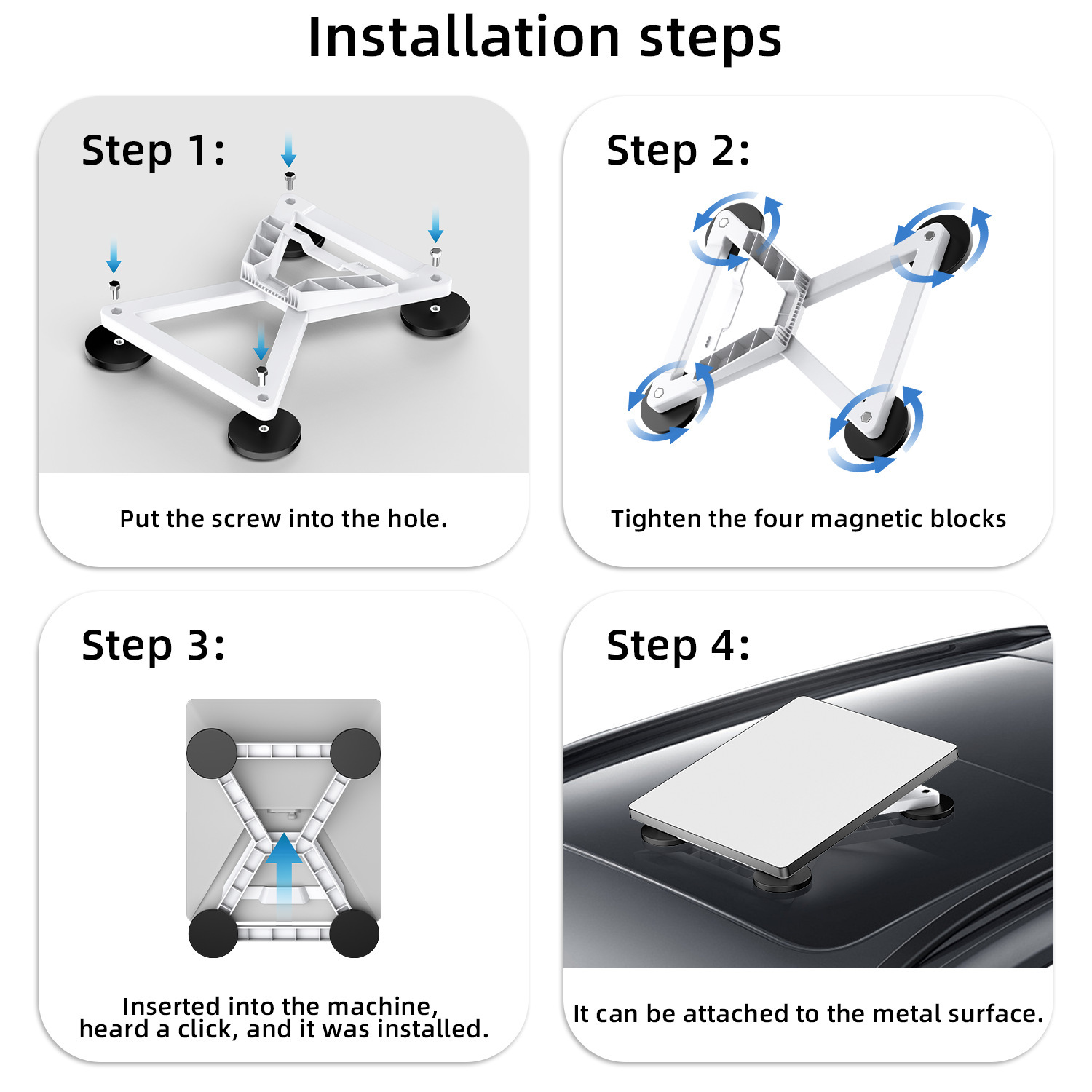 Installation steps

Step 1:

Put the screw into the hole.

Step 2:

Tighten the four magnetic blocks

Step 3:

Inserted into the machine, heard a click, and it was installed.

Step 4:

It can be attached to the metal surface.