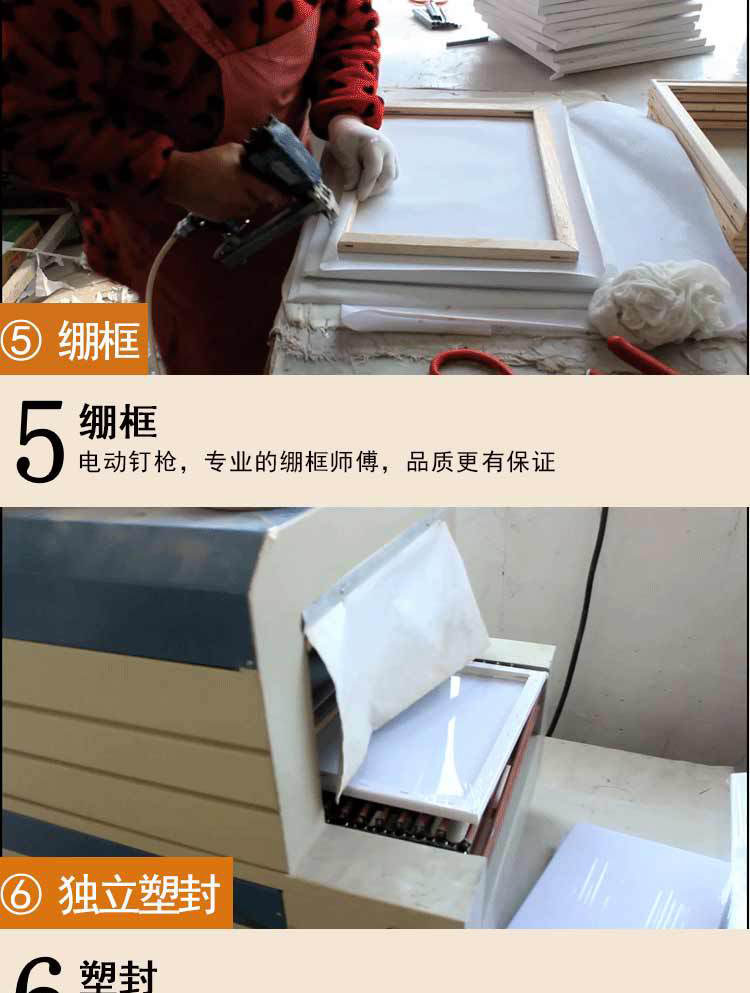 ⑤ 绷框

5 绷框
电动钉枪，专业的绷框师傅，品质更有保证

⑥ 独立塑封

6 塑封