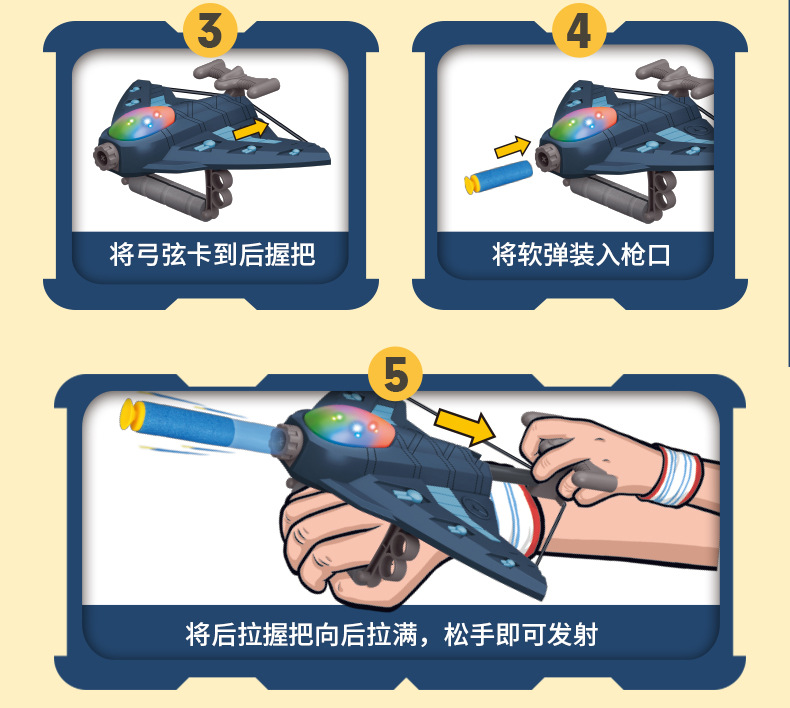 3

将弓弦卡到后握把

4

将软弹装入枪口

5

将后拉握把向后拉满，松手即可发射