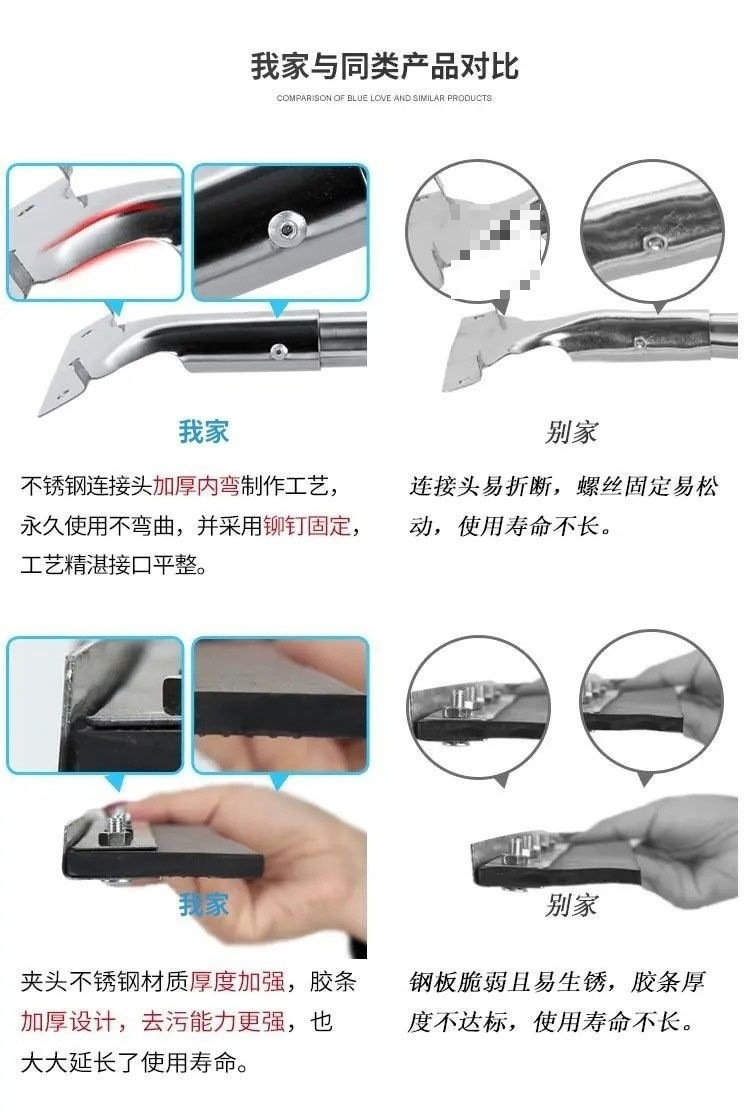 我家与同类产品对比

COMPARISON OF BLUE LOVE AND SIMILAR PRODUCTS

我家

不锈钢连接头加厚内弯制作工艺，永久使用不弯曲，并采用铆钉固定，工艺精湛接口平整。

别家

连接头易折断，螺丝固定易松动，使用寿命不长。

我家

夹头不锈钢材质厚度加强，胶条加厚设计，去污能力更强，也大大延长了使用寿命。

别家

钢板脆弱且易生锈，胶条厚度不达标，使用寿命不长。