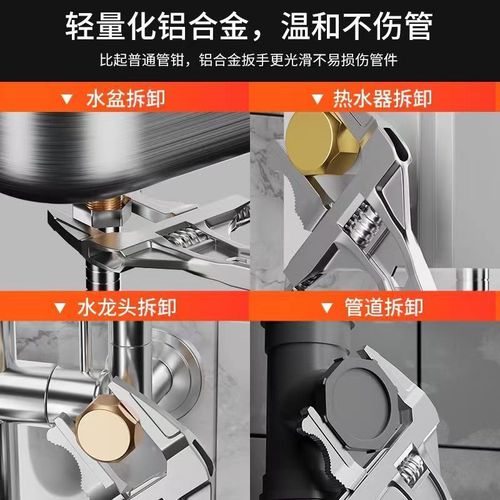 轻量化铝合金，温和不伤管

比起普通管钳，铝合金扳手更光滑不易损伤管件

▼ 水盆拆卸

▼ 热水器拆卸

▼ 水龙头拆卸

▼ 管道拆卸