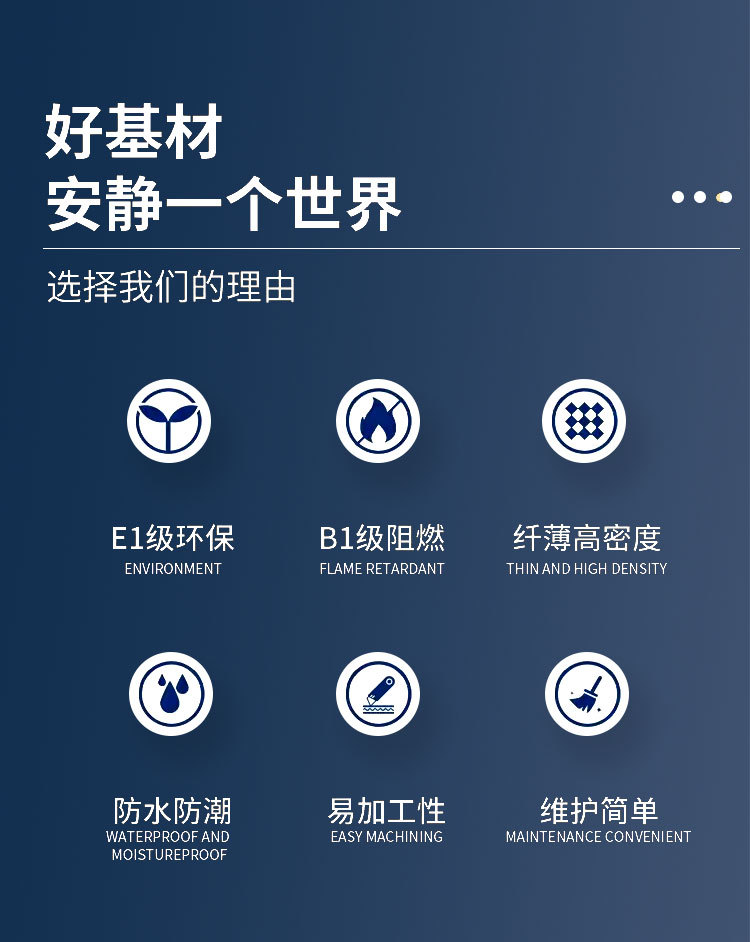 好基材
安静一个世界

选择我们的理由

E1级环保
ENVIRONMENT

B1级阻燃
FLAME RETARDANT

纤薄高密度
THIN AND HIGH DENSITY

防水防潮
WATERPROOF AND MOISTUREPROOF

易加工性
EASY MACHINING

维护简单
MAINTENANCE CONVENIENT