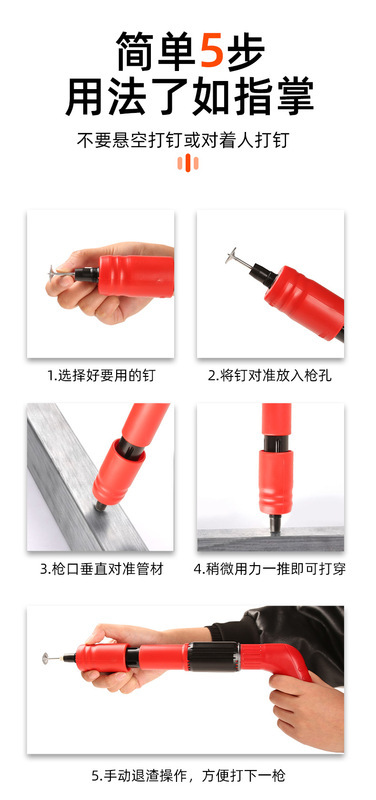 简单5步
用法了如指掌

不要悬空打钉或对着人打钉

1.选择好要用的钉

2.将钉对准放入枪孔

3.枪口垂直对准管材

4.稍微用力一推即可打穿

5.手动退渣操作，方便打下一枪