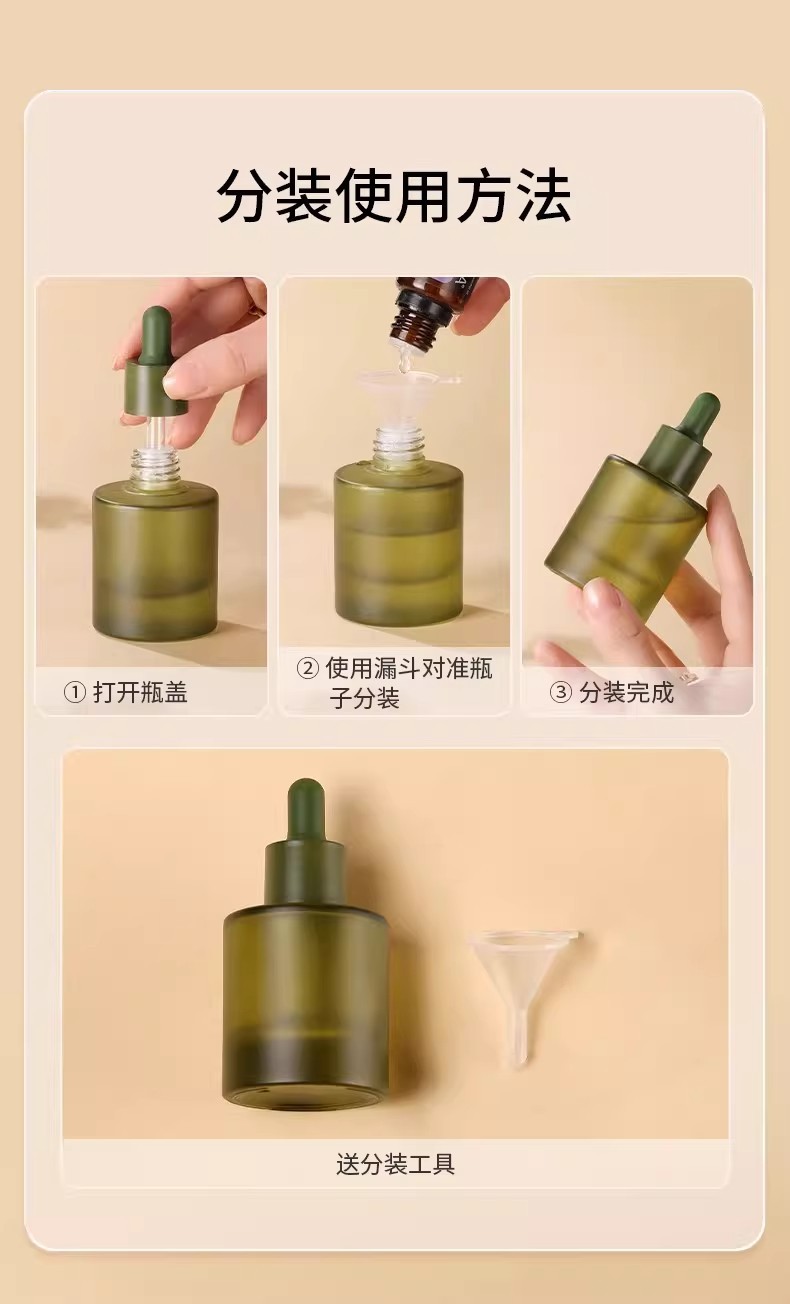 分装使用方法

① 打开瓶盖

② 使用漏斗对准瓶子分装

③ 分装完成

送分装工具