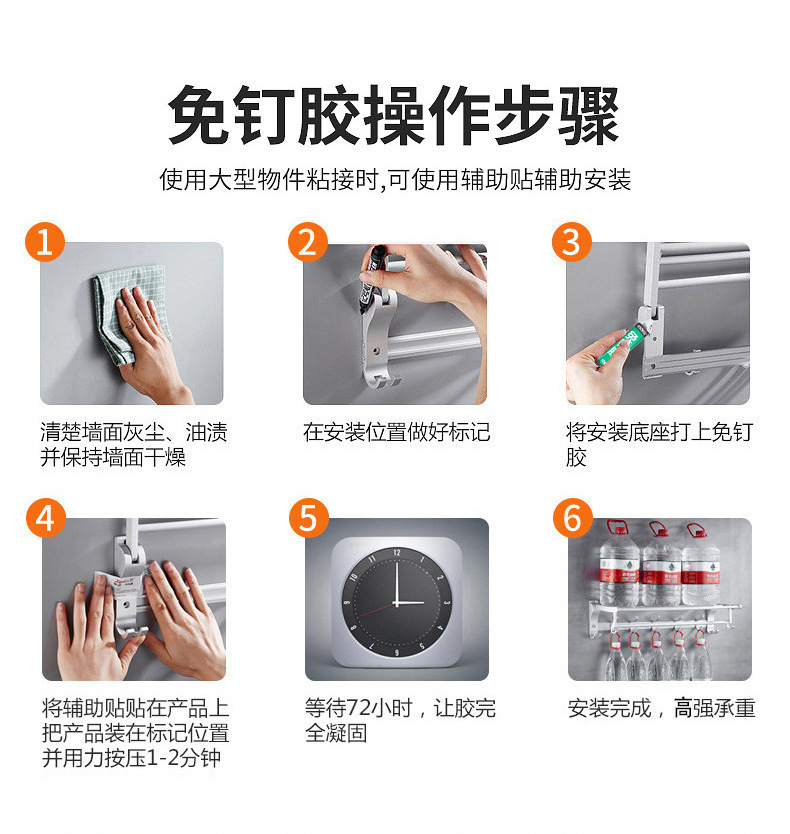 免钉胶操作步骤

使用大型物件粘接时,可使用辅助贴辅助安装

1

清楚墙面灰尘、油渍并保持墙面干燥

2

在安装位置做好标记

3

将安装底座打上免钉胶

4

将辅助贴贴在产品上把产品装在标记位置并用力按压1-2分钟

5

12 1 2 3 4 5 6 7 8 9 10 11

等待72小时，让胶完全凝固

6

安装完成，高强承重